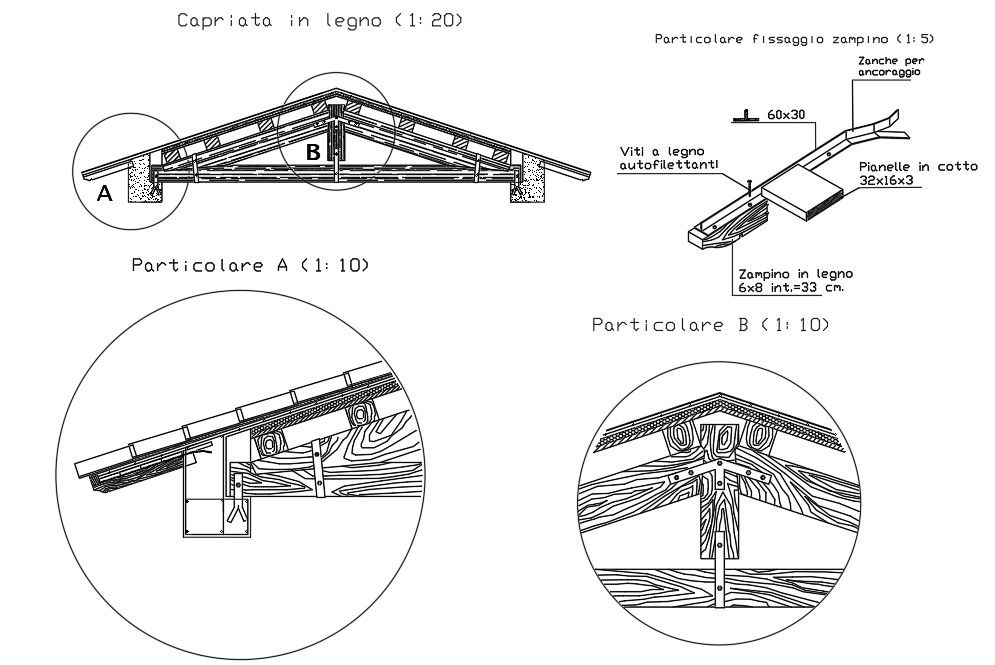 Capriata in legno (1: 20)

A

B

Particolare fissaggio zampino (1: 5)

Zanche per ancoraggio

60x30

Viti a legno autofilettanti

Pianelle in cotto 32x16x3

Zampino in legno 6x8 int.=33 cm.

Particolare A (1: 10)

Particolare B (1: 10)