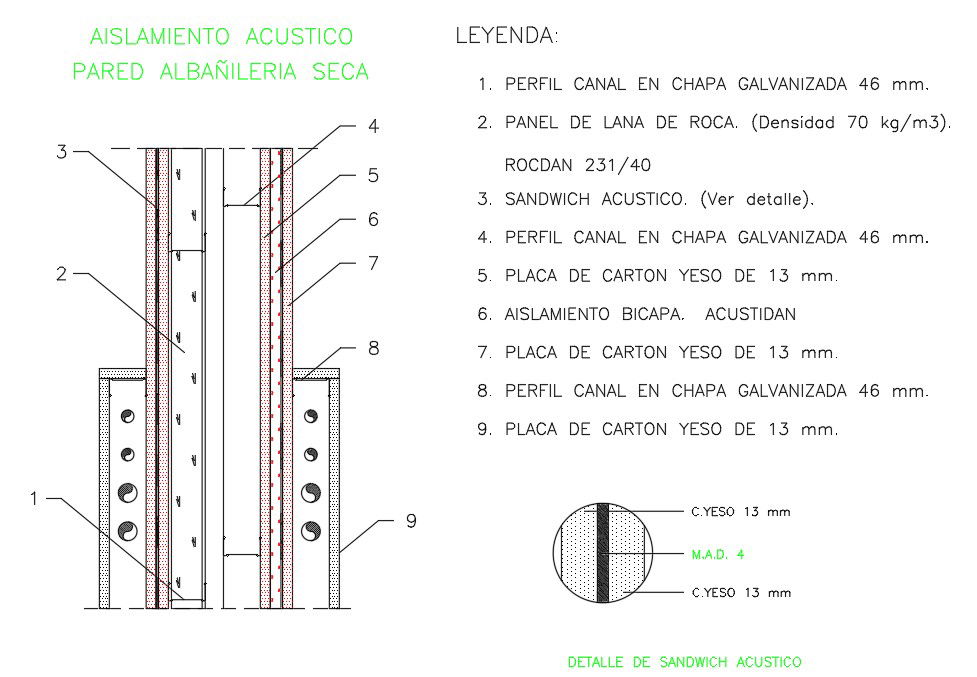 AISLAMIENTO ACUSTICO
PARED ALBAÑILERIA SECA

3
2
1
4
5
6
7
8
9

LEYENDA:

1. PERFIL CANAL EN CHAPA GALVANIZADA 46 mm.

2. PANEL DE LANA DE ROCA. (Densidad 70 kg/m3).
ROCDAN 231/40

3. SANDWICH ACUSTICO. (Ver detalle).

4. PERFIL CANAL EN CHAPA GALVANIZADA 46 mm.

5. PLACA DE CARTON YESO DE 13 mm.

6. AISLAMIENTO BICAPA. ACUSTIDAN

7. PLACA DE CARTON YESO DE 13 mm.

8. PERFIL CANAL EN CHAPA GALVANIZADA 46 mm.

9. PLACA DE CARTON YESO DE 13 mm.

C.YESO 13 mm
M.A.D. 4
C.YESO 13 mm

DETALLE DE SANDWICH ACUSTICO