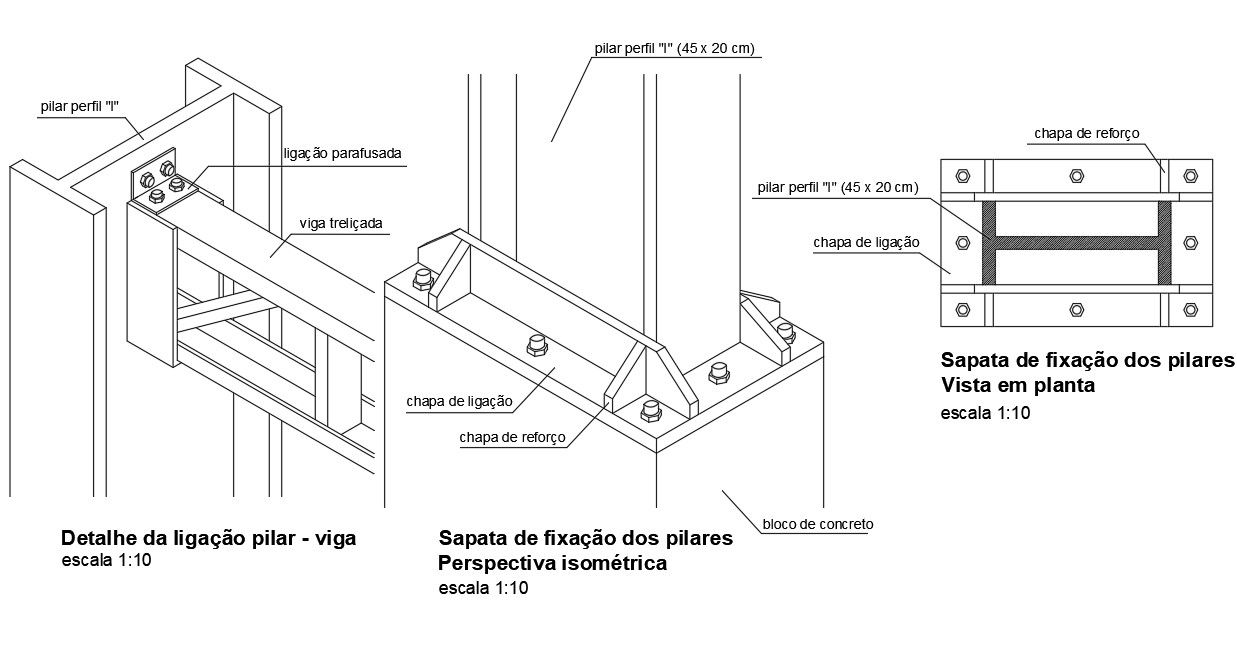 pilar perfil "I"

ligação parafusada

viga treliçada

Detalhe da ligação pilar - viga
escala 1:10

pilar perfil "I" (45 x 20 cm)

chapa de ligação

chapa de reforço

bloco de concreto

Sapata de fixação dos pilares
Perspectiva isométrica
escala 1:10

chapa de reforço

pilar perfil "I" (45 x 20 cm)

chapa de ligação

Sapata de fixação dos pilares
Vista em planta
escala 1:10