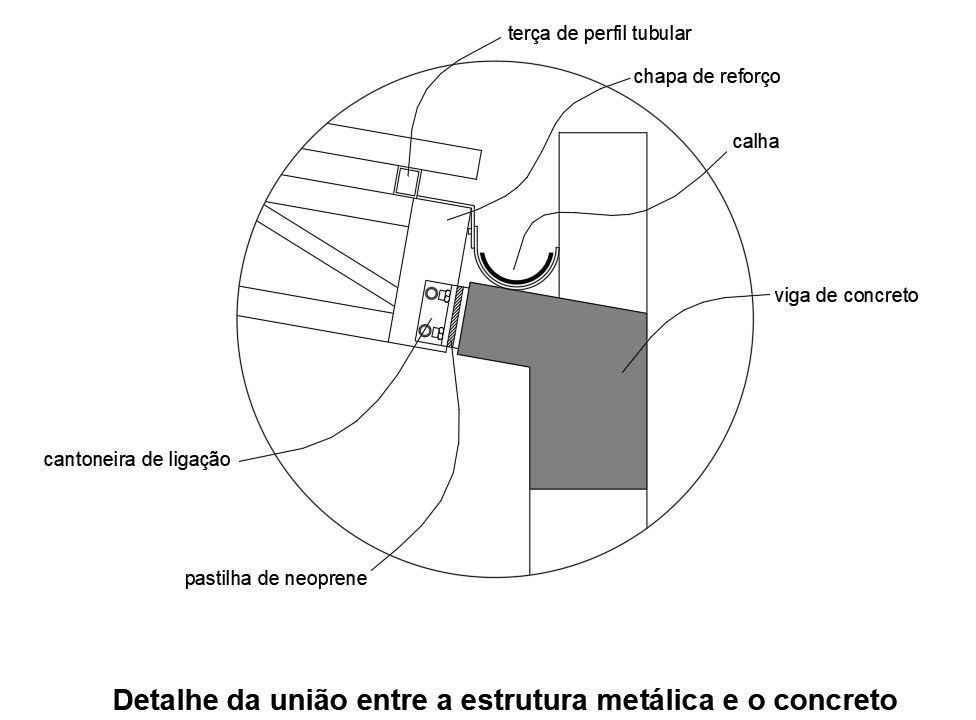 terça de perfil tubular

chapa de reforço

calha

viga de concreto

cantoneira de ligação

pastilha de neoprene

Detalhe da união entre a estrutura metálica e o concreto