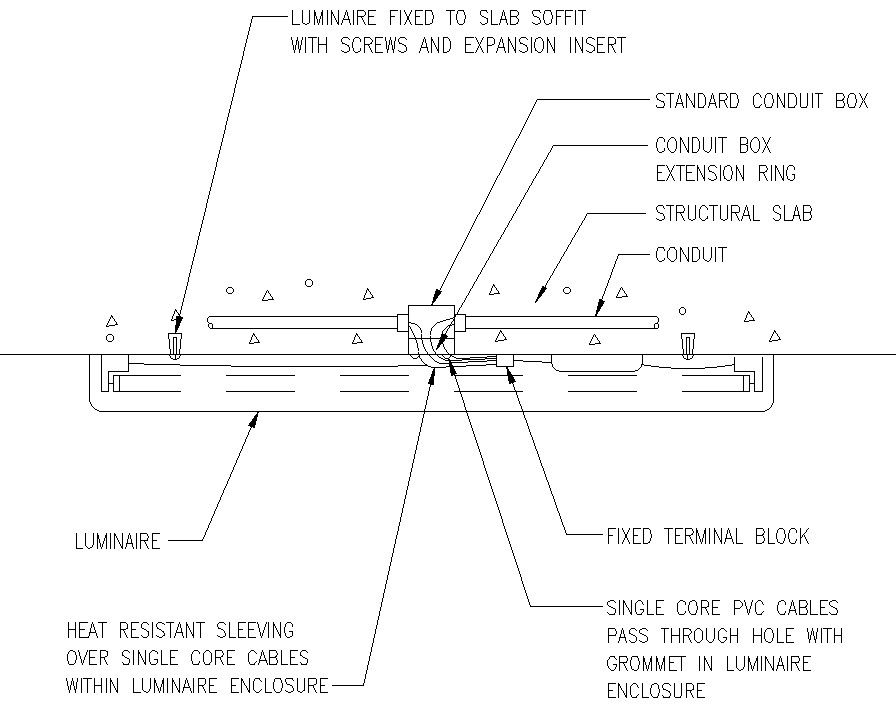 LUMINAIRE FIXED TO SLAB SOFFIT WITH SCREWS AND EXPANSION INSERT

STANDARD CONDUIT BOX

CONDUIT BOX EXTENSION RING

STRUCTURAL SLAB

CONDUIT

LUMINAIRE

FIXED TERMINAL BLOCK

HEAT RESISTANT SLEEVING OVER SINGLE CORE CABLES WITHIN LUMINAIRE ENCLOSURE

SINGLE CORE PVC CABLES PASS THROUGH HOLE WITH GROMMET IN LUMINAIRE ENCLOSURE