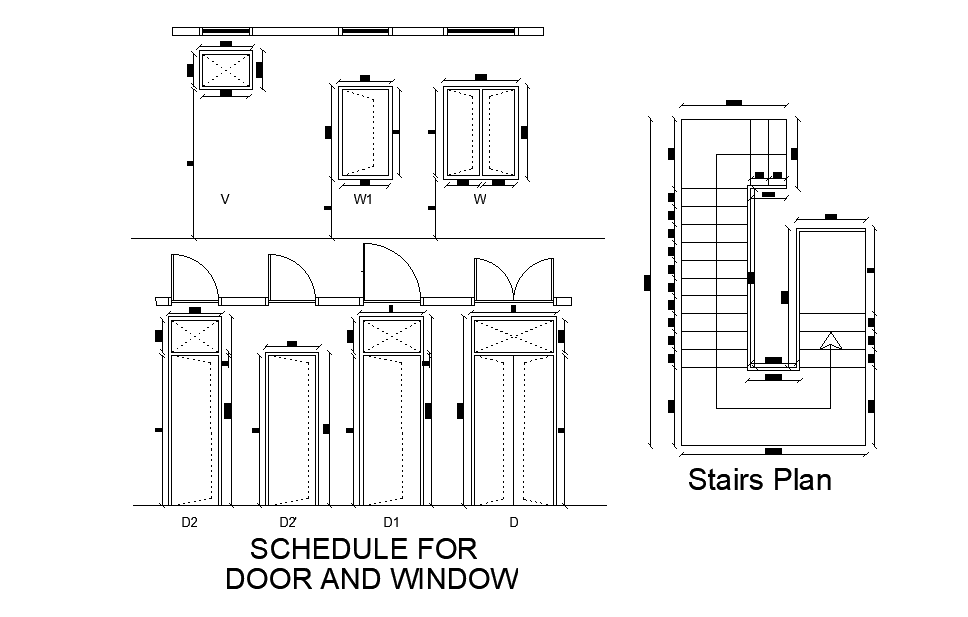 V
W1
W
D2
D2'
D1
D
SCHEDULE FOR DOOR AND WINDOW
Stairs Plan