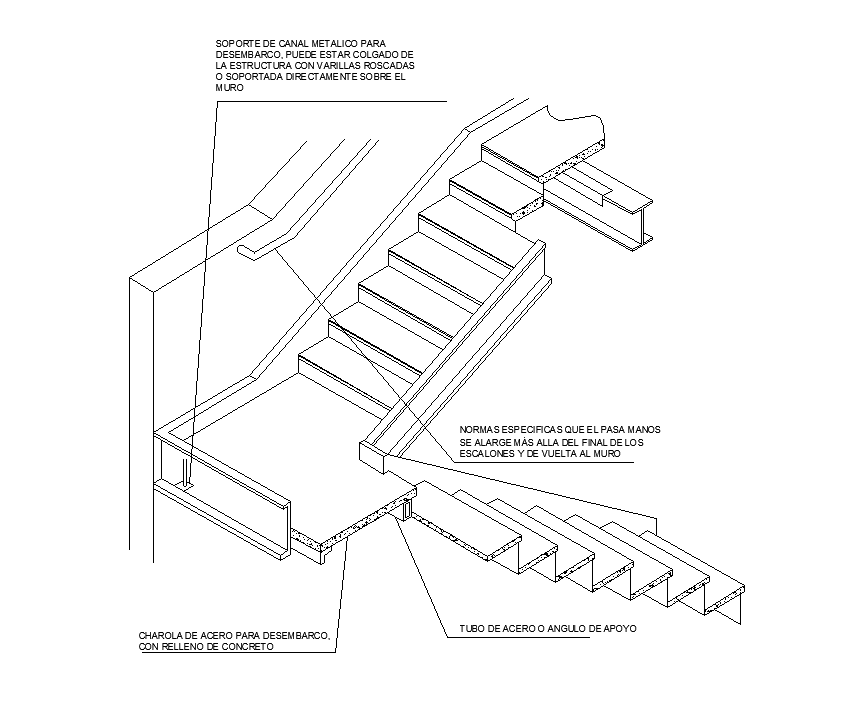 SOPORTE DE CANAL METALICO PARA DESEMBARCO, PUEDE ESTAR COLGADO DE LA ESTRUCTURA CON VARILLAS ROSCADAS O SOPORTADA DIRECTAMENTE SOBRE EL MURO

NORMAS ESPECIFICAS QUE EL PASA MANOS SE ALARGE MÁS ALLA DEL FINAL DE LOS ESCALONES Y DE VUELTA AL MURO

CHAROLA DE ACERO PARA DESEMBARCO, CON RELLENO DE CONCRETO

TUBO DE ACERO O ANGULO DE APOYO