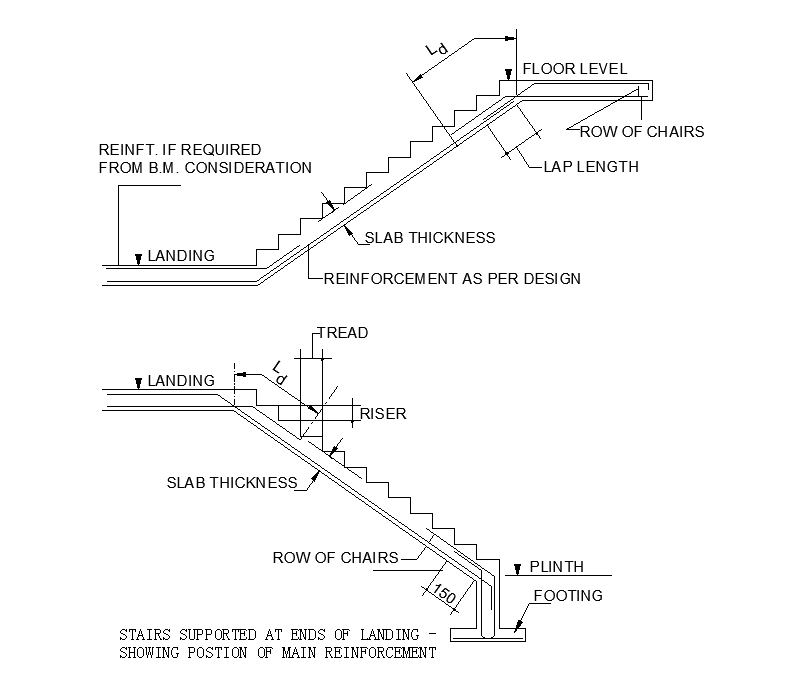 Ld

FLOOR LEVEL

ROW OF CHAIRS

REINFT. IF REQUIRED FROM B.M. CONSIDERATION

LAP LENGTH

SLAB THICKNESS

LANDING

REINFORCEMENT AS PER DESIGN

TREAD

LANDING

Ld

RISER

SLAB THICKNESS

ROW OF CHAIRS

PLINTH

150

FOOTING

STAIRS SUPPORTED AT ENDS OF LANDING - SHOWING POSTION OF MAIN REINFORCEMENT