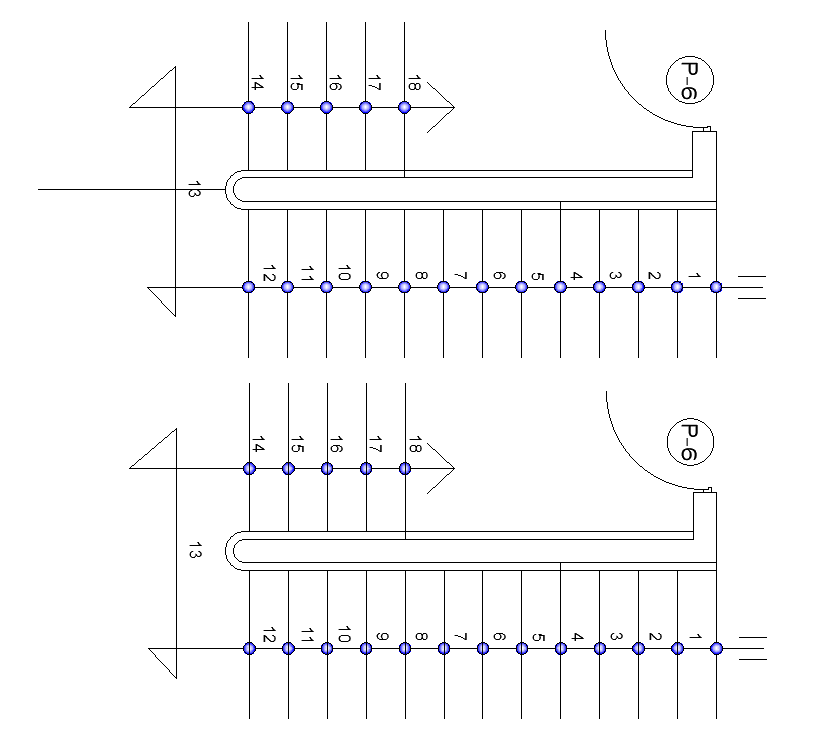 14
15
16
17
18
P-6
13
12
11
10
9
8
7
6
5
4
3
2
1

14
15
16
17
18
P-6
13
12
11
10
9
8
7
6
5
4
3
2
1