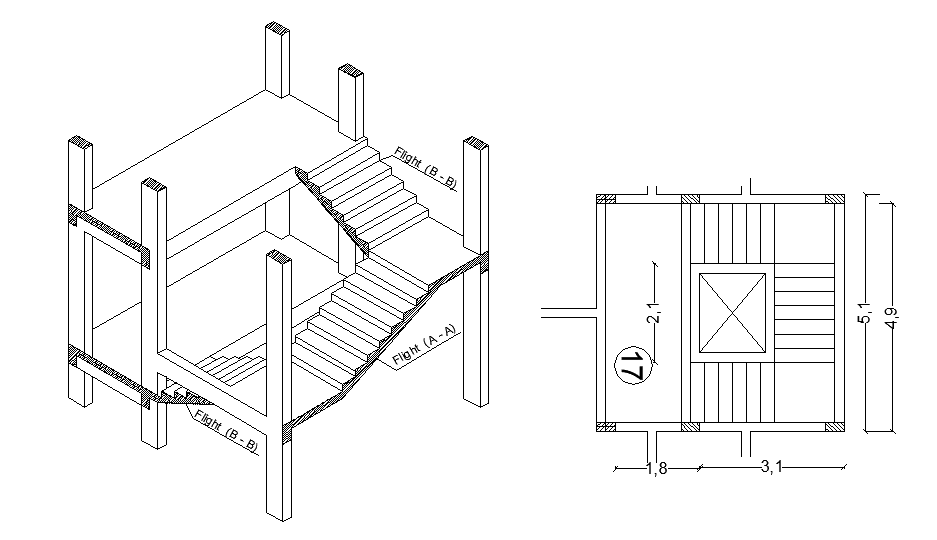 Flight (B - B)
Flight (A - A)
Flight (B - B)
2,1
17
5,1
4,9
1,8
3,1