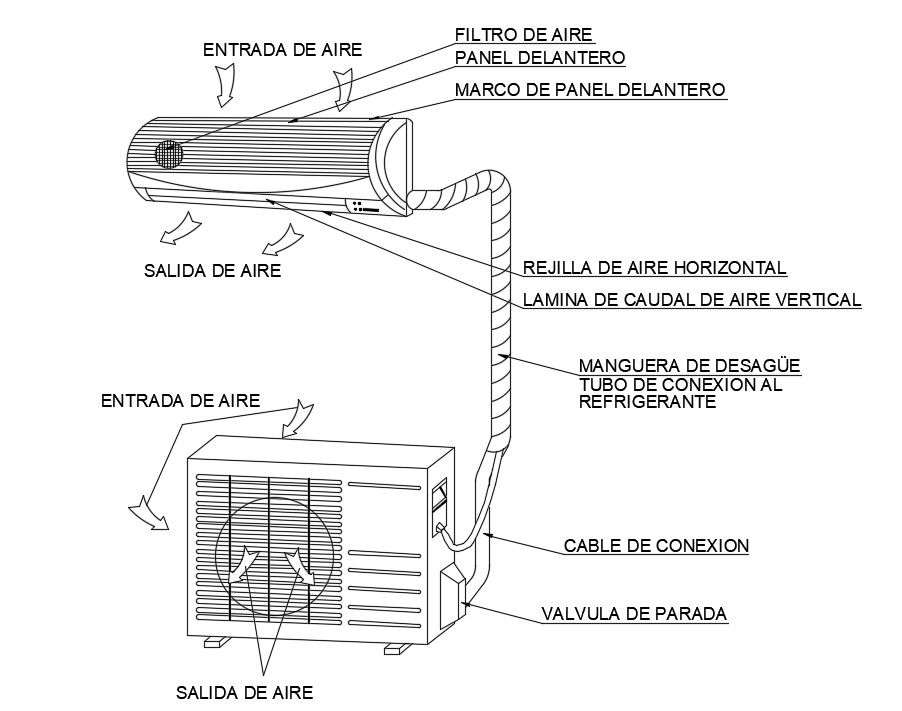 ENTRADA DE AIRE

FILTRO DE AIRE

PANEL DELANTERO

MARCO DE PANEL DELANTERO

SALIDA DE AIRE

REJILLA DE AIRE HORIZONTAL

LAMINA DE CAUDAL DE AIRE VERTICAL

MANGUERA DE DESAGÜE
TUBO DE CONEXION AL REFRIGERANTE

ENTRADA DE AIRE

CABLE DE CONEXION

VALVULA DE PARADA

SALIDA DE AIRE