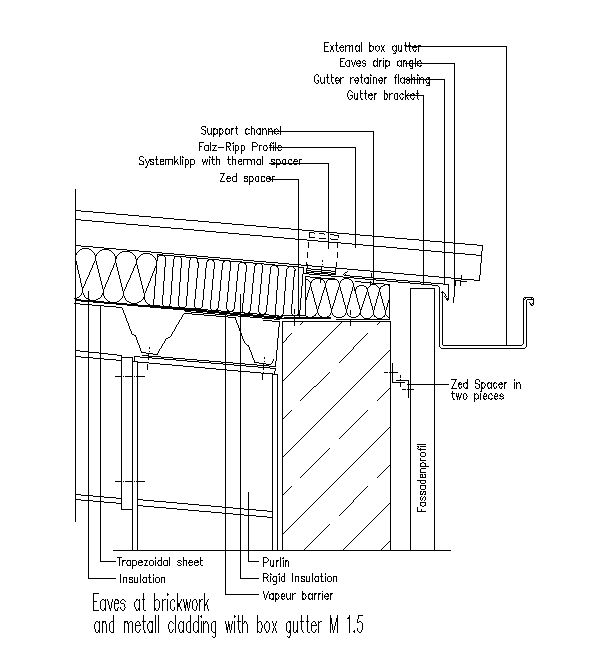 External box gutter
Eaves drip angle
Gutter retainer flashing
Gutter bracket

Support channel
Falz-Ripp Profile
Systemklipp with thermal spacer
Zed spacer

Zed Spacer in two pieces

Fassadenprofil

Trapezoidal sheet
Insulation

Purlin
Rigid Insulation
Vapeur barrier

Eaves at brickwork
and metall cladding with box gutter M 1.5