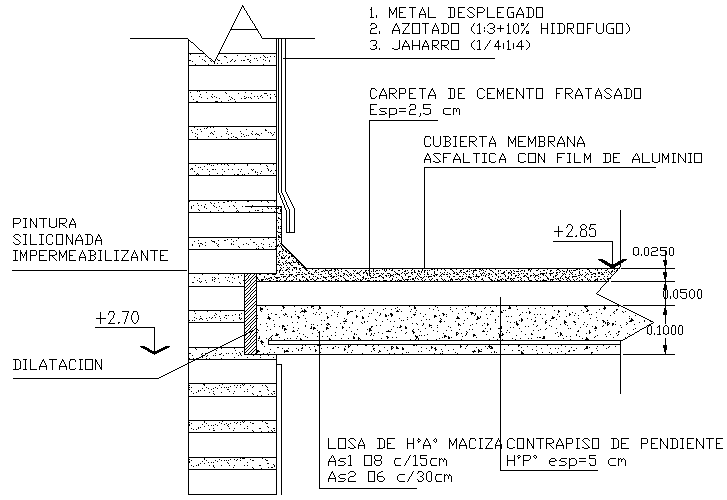 1. METAL DESPLEGADO
2. AZOTADO (1:3+10% HIDROFUGO)
3. JAHARRO (1/4:1:4)

CARPETA DE CEMENTO FRATASADO
Esp=2,5 cm

CUBIERTA MEMBRANA
ASFALTICA CON FILM DE ALUMINIO

PINTURA
SILICONADA
IMPERMEABILIZANTE

+2.85

0.0250

0.0500

0.1000

+2.70

DILATACION

LOSA DE H°A° MACIZA
As1 Ø8 c/15cm
As2 Ø6 c/30cm

CONTRAPISO DE PENDIENTE
H°P° esp=5 cm