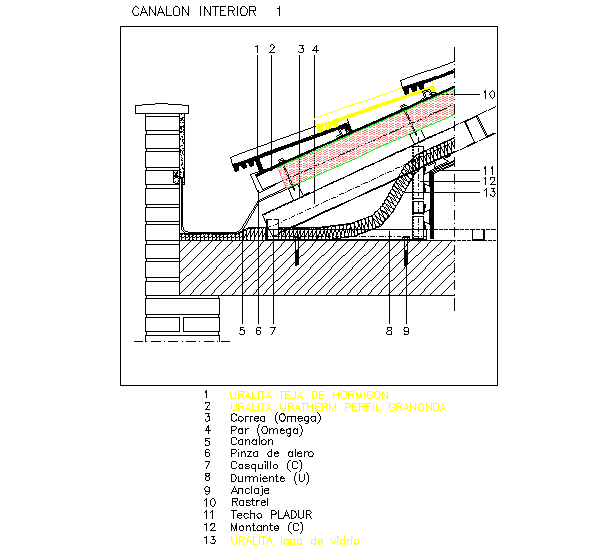 CANALON INTERIOR 1

1 2 3 4

10

11
12
13

5 6 7

8 9

1 URALITA TEJA DE HORMIGON
2 URALITA URATHERM PERFIL GRANONDA
3 Correa (Omega)
4 Par (Omega)
5 Canalon
6 Pinza de alero
7 Casquillo (C)
8 Durmiente (U)
9 Anclaje
10 Rastrel
11 Techo PLADUR
12 Montante (C)
13 URALITA lana de vidrio