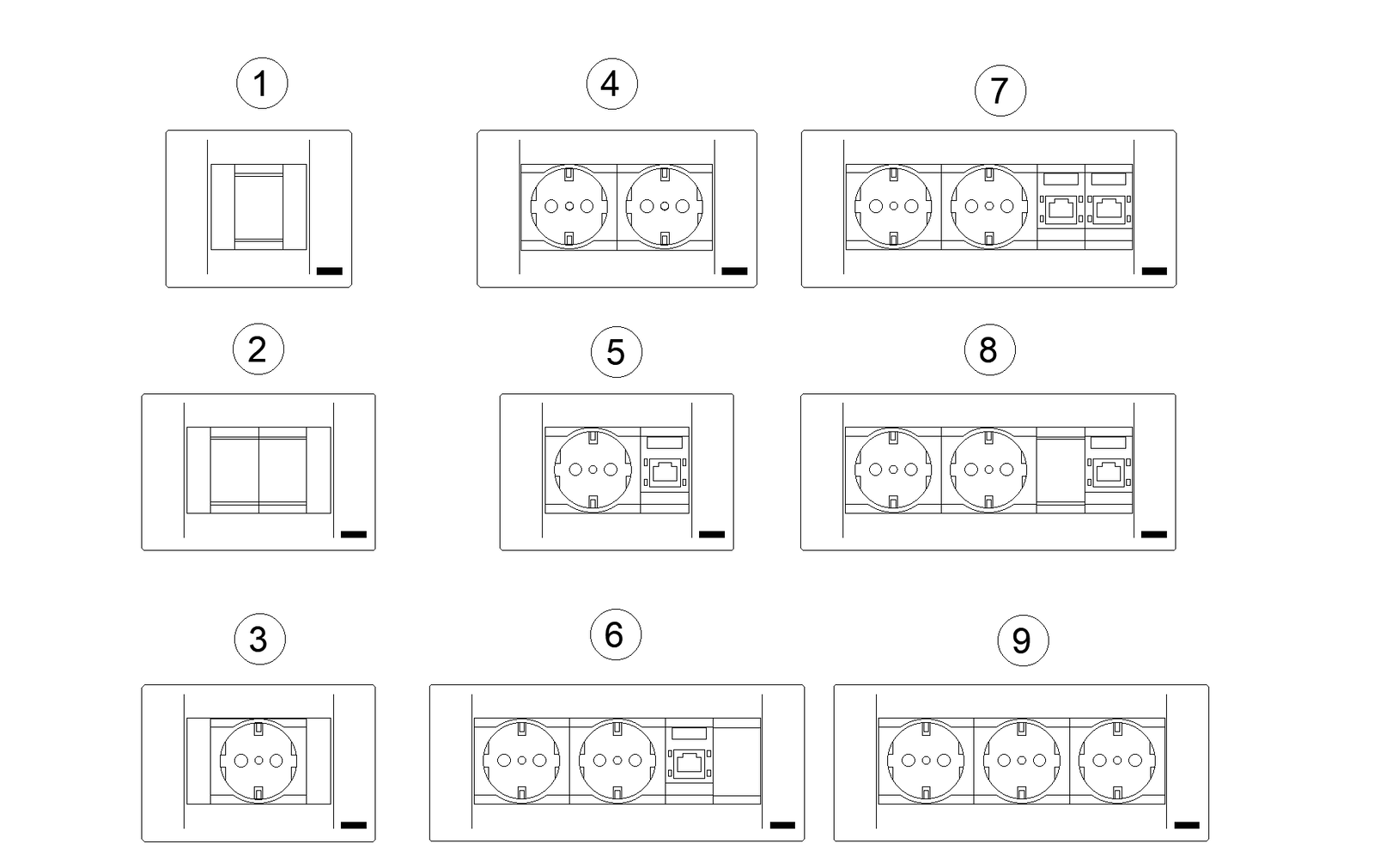 1

4

7

2

5

8

3

6

9