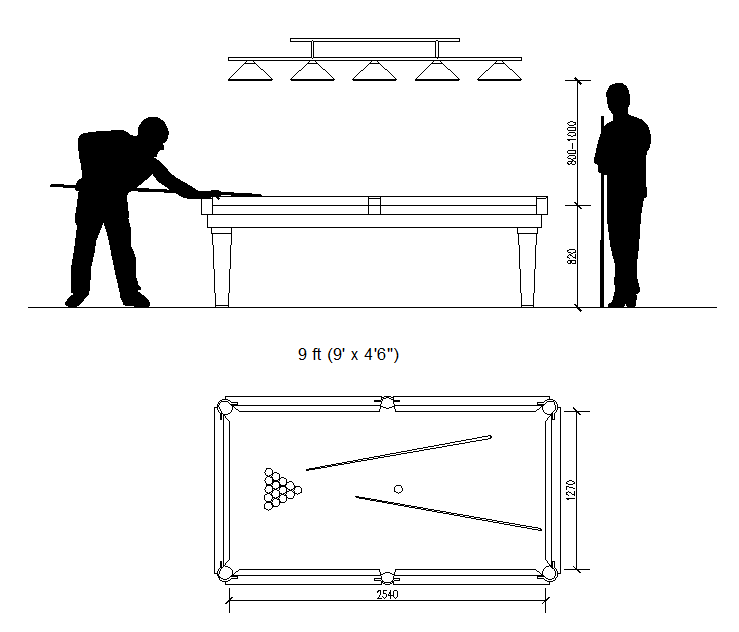 800-1000

820

9 ft (9' x 4'6")

1270

2540