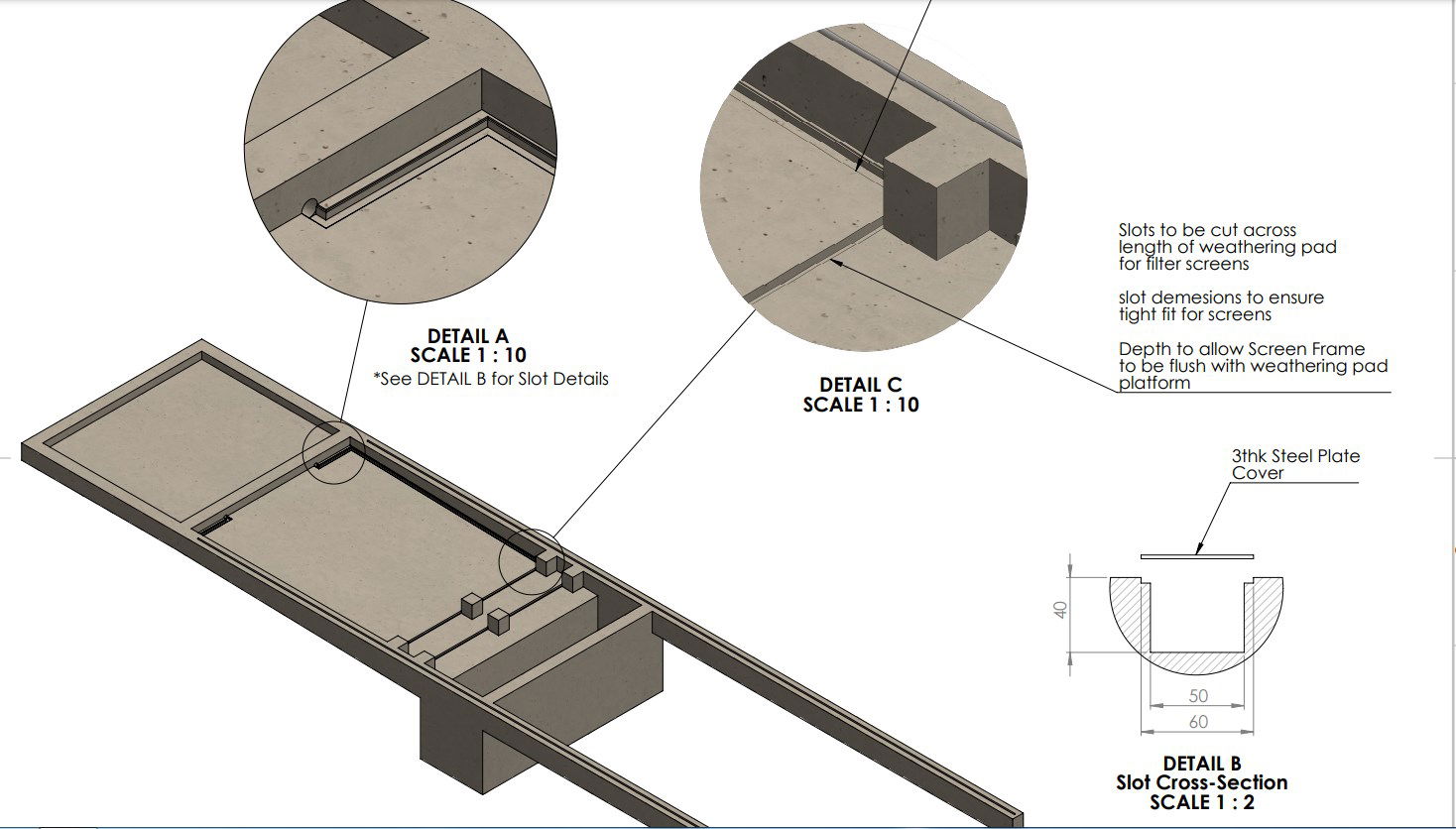 DETAIL A
SCALE 1 : 10
*See DETAIL B for Slot Details

DETAIL C
SCALE 1 : 10

Slots to be cut across length of weathering pad for filter screens

slot demesions to ensure tight fit for screens

Depth to allow Screen Frame to be flush with weathering pad platform

3thk Steel Plate Cover

40

50

60

DETAIL B
Slot Cross-Section
SCALE 1 : 2