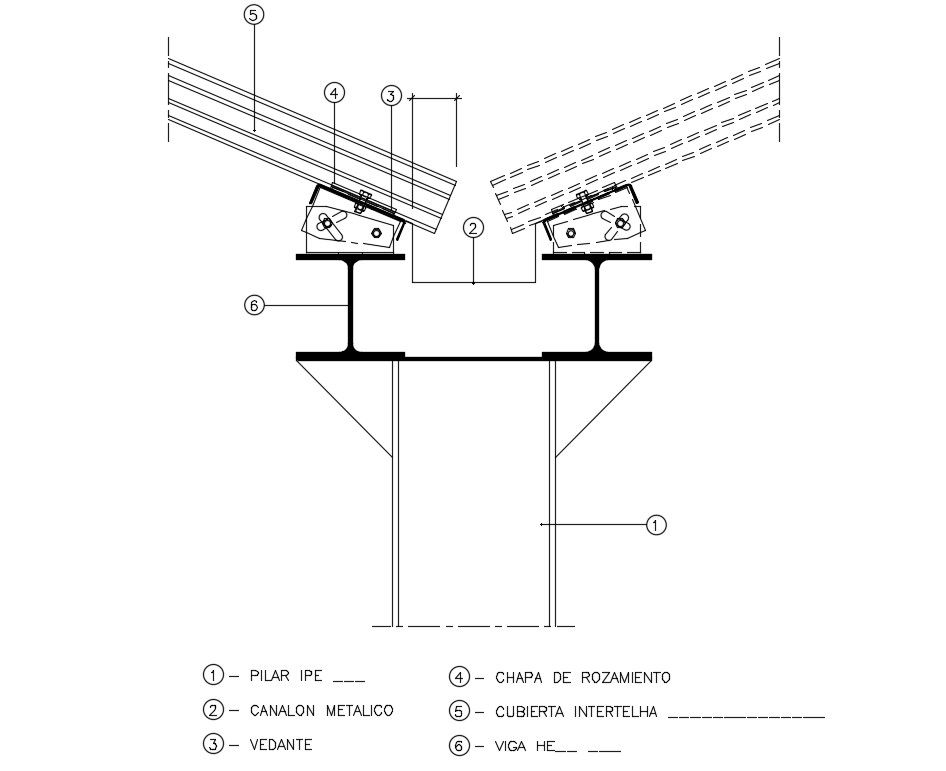 5

4

3

2

6

1

1 – PILAR IPE ___

2 – CANALON METALICO

3 – VEDANTE

4 – CHAPA DE ROZAMIENTO

5 – CUBIERTA INTERTELHA _______________

6 – VIGA HE__ ___