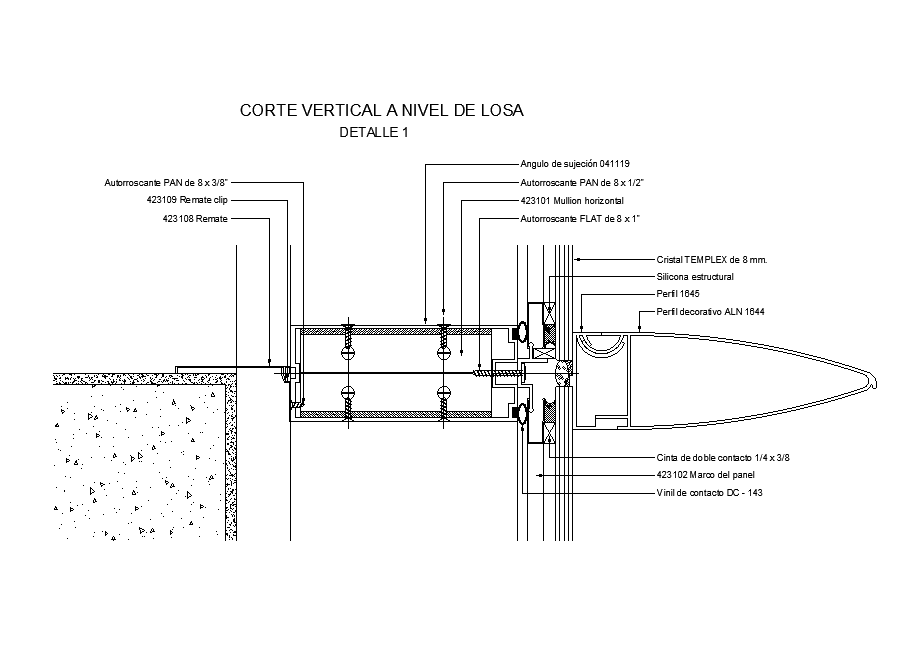 CORTE VERTICAL A NIVEL DE LOSA
DETALLE 1

Autorroscante PAN de 8 x 3/8"
423109 Remate clip
423108 Remate

Angulo de sujeción 041119
Autorroscante PAN de 8 x 1/2"
423101 Mullion horizontal
Autorroscante FLAT de 8 x 1"

Cristal TEMPLEX de 8 mm.
Silicona estructural
Perfil 1645
Perfil decorativo ALN 1644

Cinta de doble contacto 1/4 x 3/8
423102 Marco del panel
Vinil de contacto DC - 143