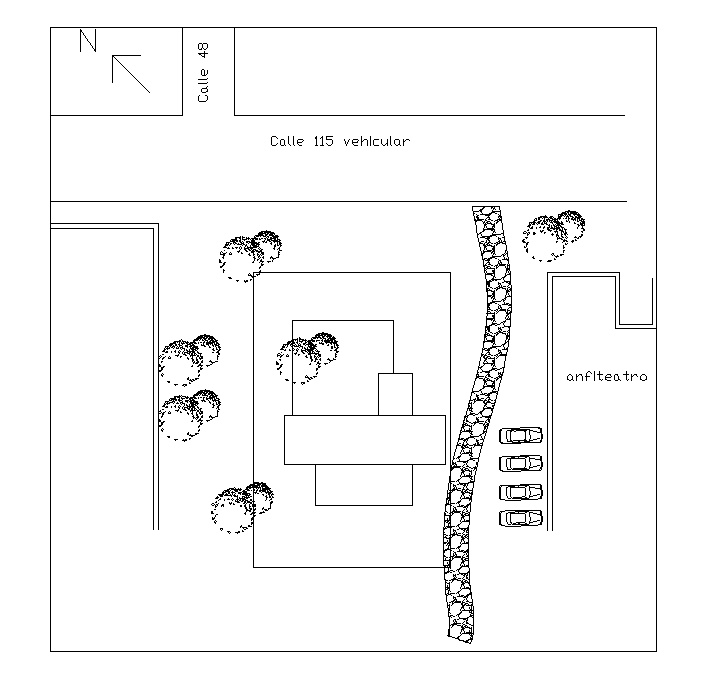 N

Calle 48

Calle 115 vehicular

anfiteatro