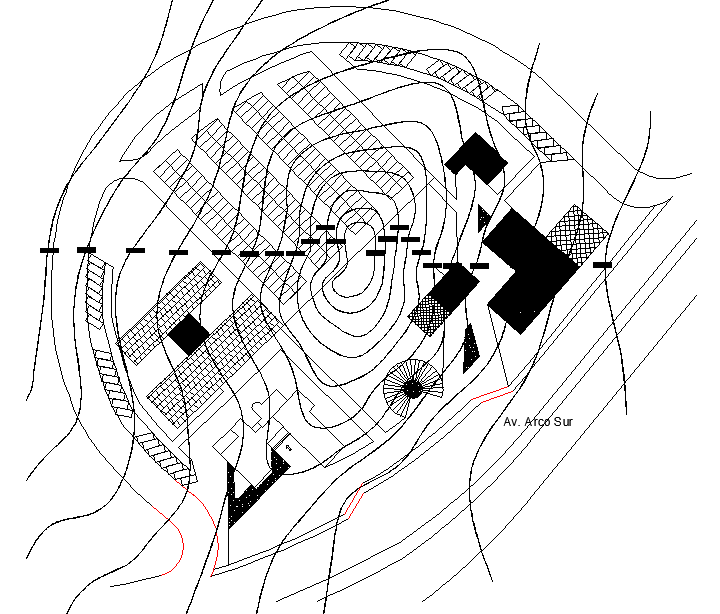 Av. Arco Sur