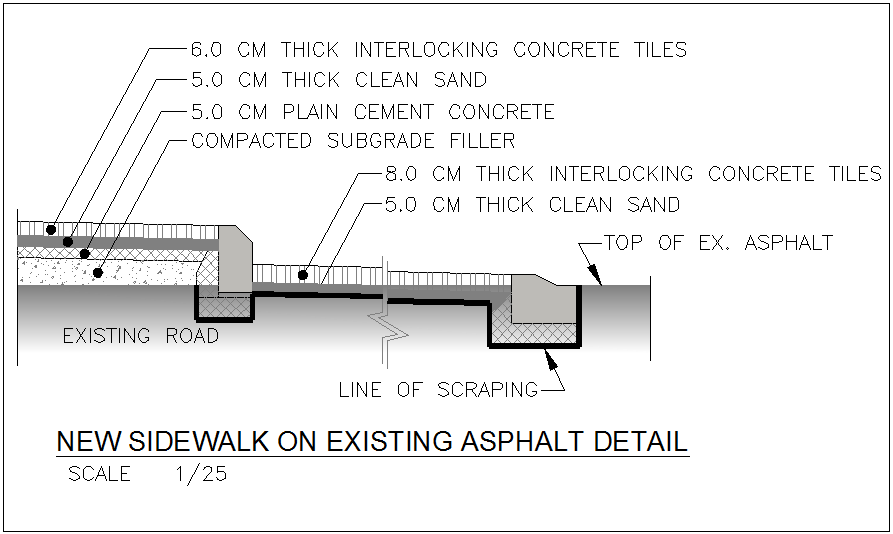 6.0 CM THICK INTERLOCKING CONCRETE TILES
5.0 CM THICK CLEAN SAND
5.0 CM PLAIN CEMENT CONCRETE
COMPACTED SUBGRADE FILLER
8.0 CM THICK INTERLOCKING CONCRETE TILES
5.0 CM THICK CLEAN SAND
TOP OF EX. ASPHALT
EXISTING ROAD
LINE OF SCRAPING
NEW SIDEWALK ON EXISTING ASPHALT DETAIL
SCALE 1/25