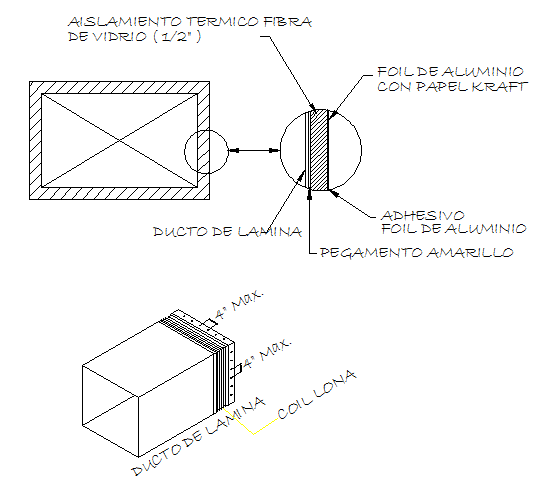 AISLAMIENTO TERMICO FIBRA DE VIDRIO ( 1/2" )

FOIL DE ALUMINIO CON PAPEL KRAFT

ADHESIVO FOIL DE ALUMINIO

DUCTO DE LAMINA

PEGAMENTO AMARILLO

4" Max.

4" Max.

COIL LONA

DUCTO DE LAMINA