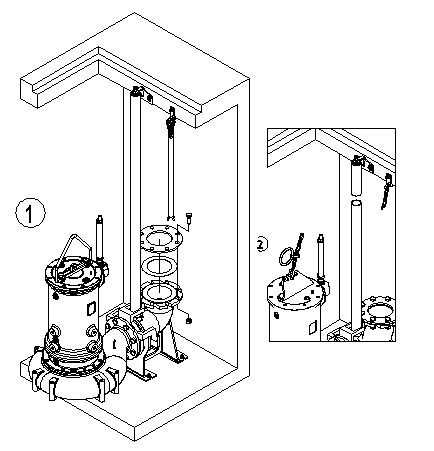 1

2