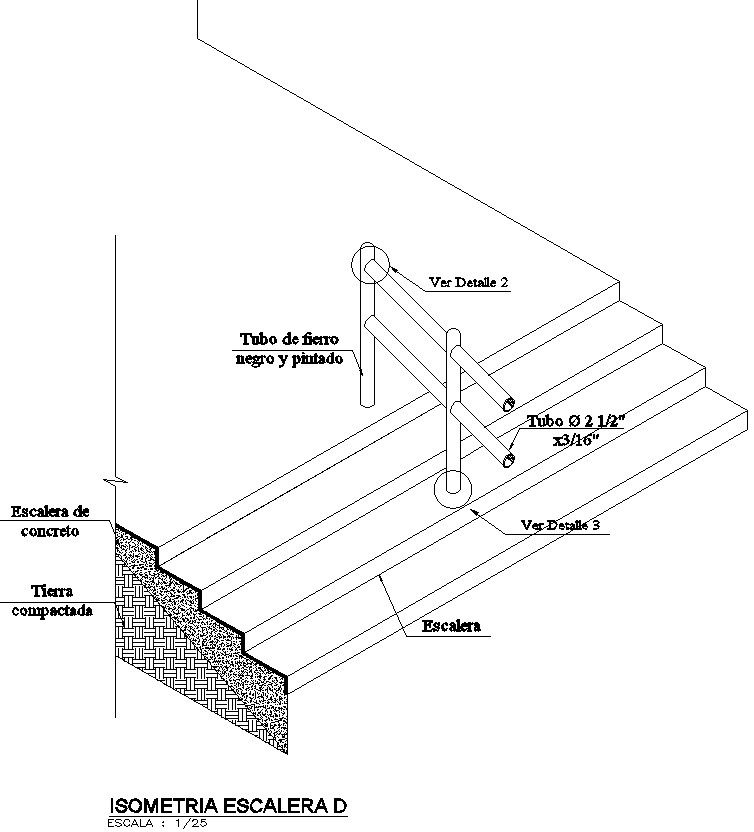 Ver Detalle 2

Tubo de fierro negro y pintado

Tubo Ø 2 1/2" x3/16"

Ver Detalle 3

Escalera de concreto

Tierra compactada

Escalera

ISOMETRIA ESCALERA D
ESCALA : 1/25