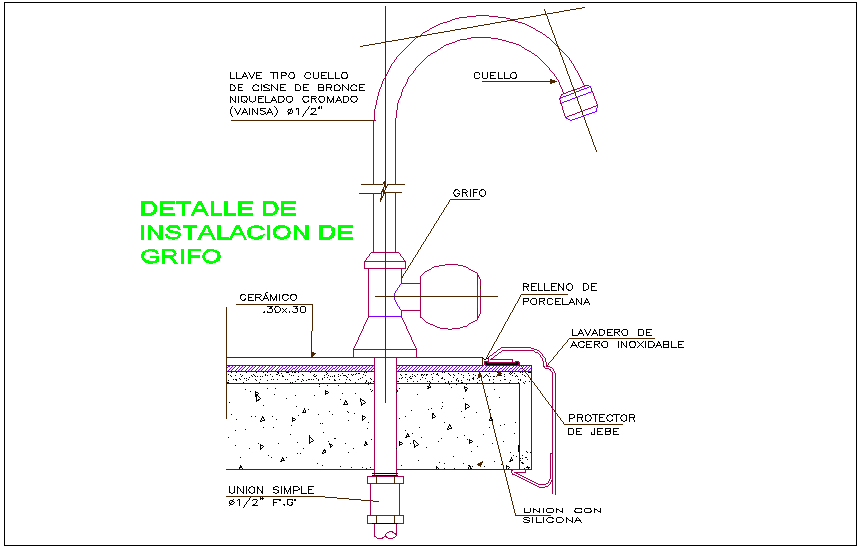 LLAVE TIPO CUELLO DE CISNE DE BRONCE NIQUELADO CROMADO (VAINSA) ø1/2"

CUELLO

DETALLE DE INSTALACION DE GRIFO

GRIFO

CERÁMICO .30x.30

RELLENO DE PORCELANA

LAVADERO DE ACERO INOXIDABLE

PROTECTOR DE JEBE

UNION SIMPLE ø1/2" F.G"

UNION CON SILICONA