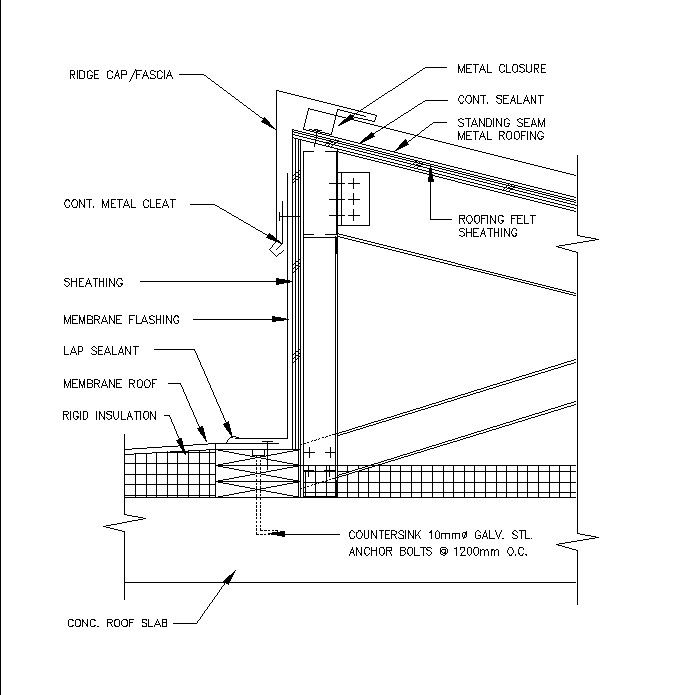 RIDGE CAP/FASCIA

METAL CLOSURE

CONT. SEALANT

STANDING SEAM METAL ROOFING

CONT. METAL CLEAT

ROOFING FELT SHEATHING

SHEATHING

MEMBRANE FLASHING

LAP SEALANT

MEMBRANE ROOF

RIGID INSULATION

COUNTERSINK 10mmø GALV. STL. ANCHOR BOLTS @ 1200mm O.C.

CONC. ROOF SLAB