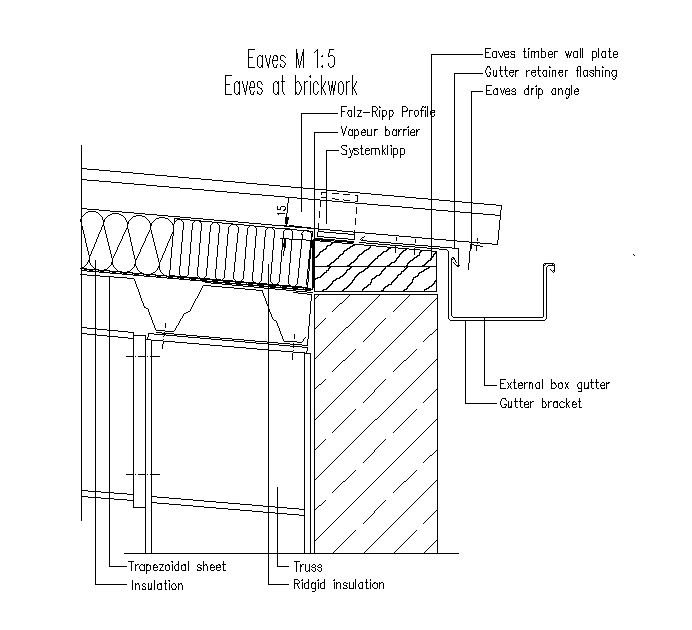 Eaves M 1:5
Eaves at brickwork

Eaves timber wall plate
Gutter retainer flashing
Eaves drip angle

Falz-Ripp Profile
Vapeur barrier
Systemklipp

15

External box gutter
Gutter bracket

Trapezoidal sheet
Insulation
Truss
Ridgid insulation