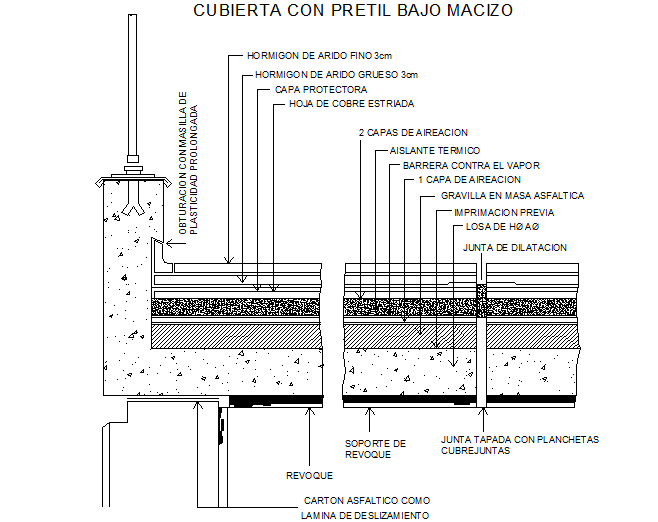 CUBIERTA CON PRETIL BAJO MACIZO

HORMIGON DE ARIDO FINO 3cm
HORMIGON DE ARIDO GRUESO 3cm
CAPA PROTECTORA
HOJA DE COBRE ESTRIADA

OBTURACION CON MASILLA DE PLASTICIDAD PROLONGADA

2 CAPAS DE AIREACION
AISLANTE TERMICO
BARRERA CONTRA EL VAPOR
1 CAPA DE AIREACION
GRAVILLA EN MASA ASFALTICA
IMPRIMACION PREVIA
LOSA DE HØ AØ
JUNTA DE DILATACION

SOPORTE DE REVOQUE

JUNTA TAPADA CON PLANCHETAS CUBREJUNTAS

REVOQUE

CARTON ASFALTICO COMO LAMINA DE DESLIZAMIENTO