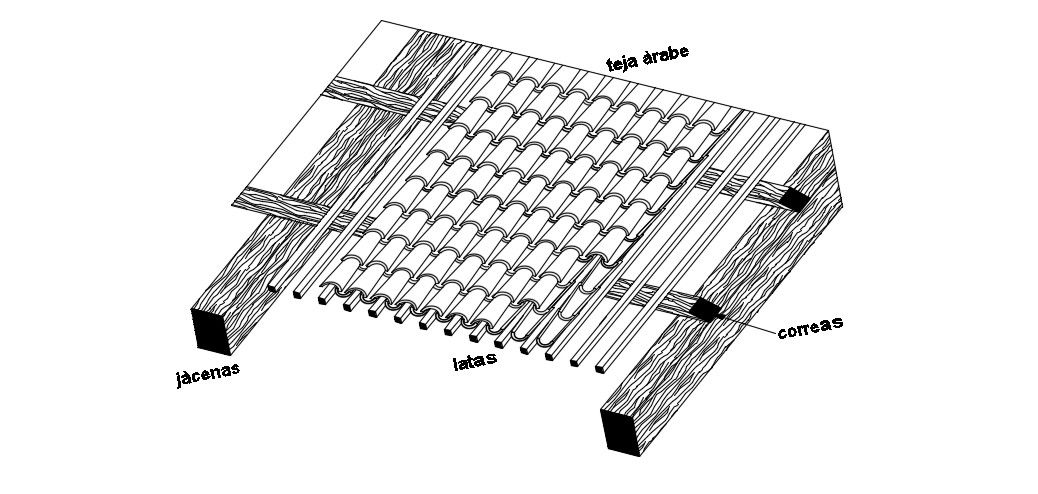 teja àrabe

correas

jàcenas

latas