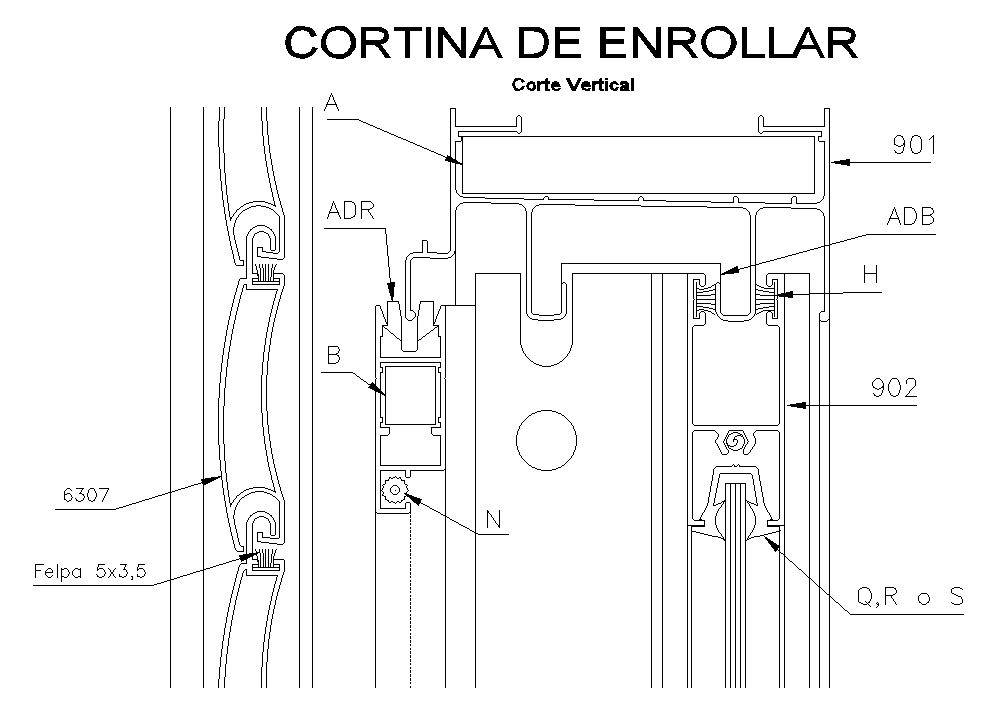 CORTINA DE ENROLLAR

Corte Vertical

A

901

ADR

ADB

H

B

902

6307

N

Felpa 5x3,5

Q,R o S