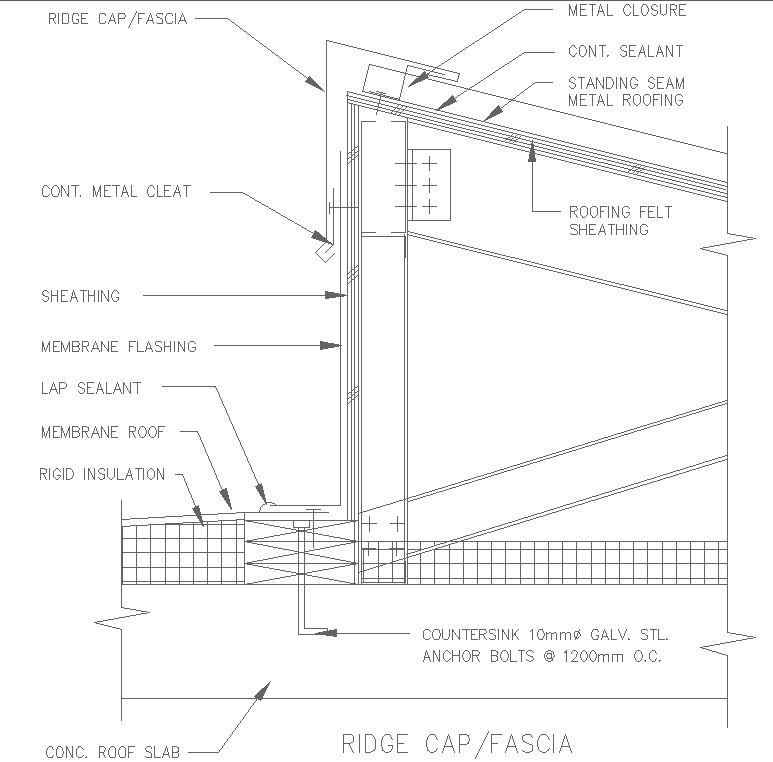 RIDGE CAP/FASCIA

METAL CLOSURE

CONT. SEALANT

STANDING SEAM METAL ROOFING

CONT. METAL CLEAT

ROOFING FELT SHEATHING

SHEATHING

MEMBRANE FLASHING

LAP SEALANT

MEMBRANE ROOF

RIGID INSULATION

COUNTERSINK 10mmø GALV. STL. ANCHOR BOLTS @ 1200mm O.C.

CONC. ROOF SLAB

RIDGE CAP/FASCIA