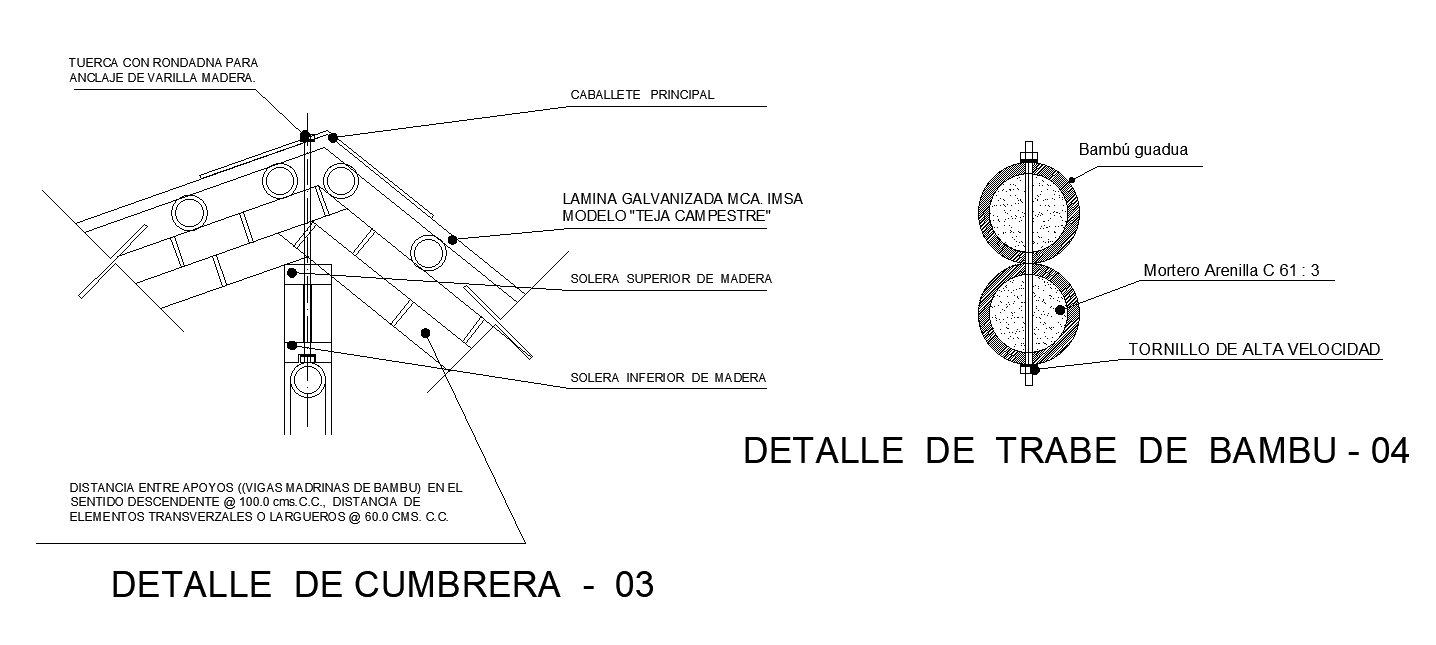 TUERCA CON RONDADNA PARA ANCLAJE DE VARILLA MADERA.

CABALLETE PRINCIPAL

LAMINA GALVANIZADA MCA. IMSA MODELO "TEJA CAMPESTRE"

SOLERA SUPERIOR DE MADERA

SOLERA INFERIOR DE MADERA

DISTANCIA ENTRE APOYOS ((VIGAS MADRINAS DE BAMBU) EN EL SENTIDO DESCENDENTE @ 100.0 cms.C.C., DISTANCIA DE ELEMENTOS TRANSVERZALES O LARGUEROS @ 60.0 CMS. C.C.

DETALLE DE CUMBRERA - 03

Bambú guadua

Mortero Arenilla C 61 : 3

TORNILLO DE ALTA VELOCIDAD

DETALLE DE TRABE DE BAMBU - 04