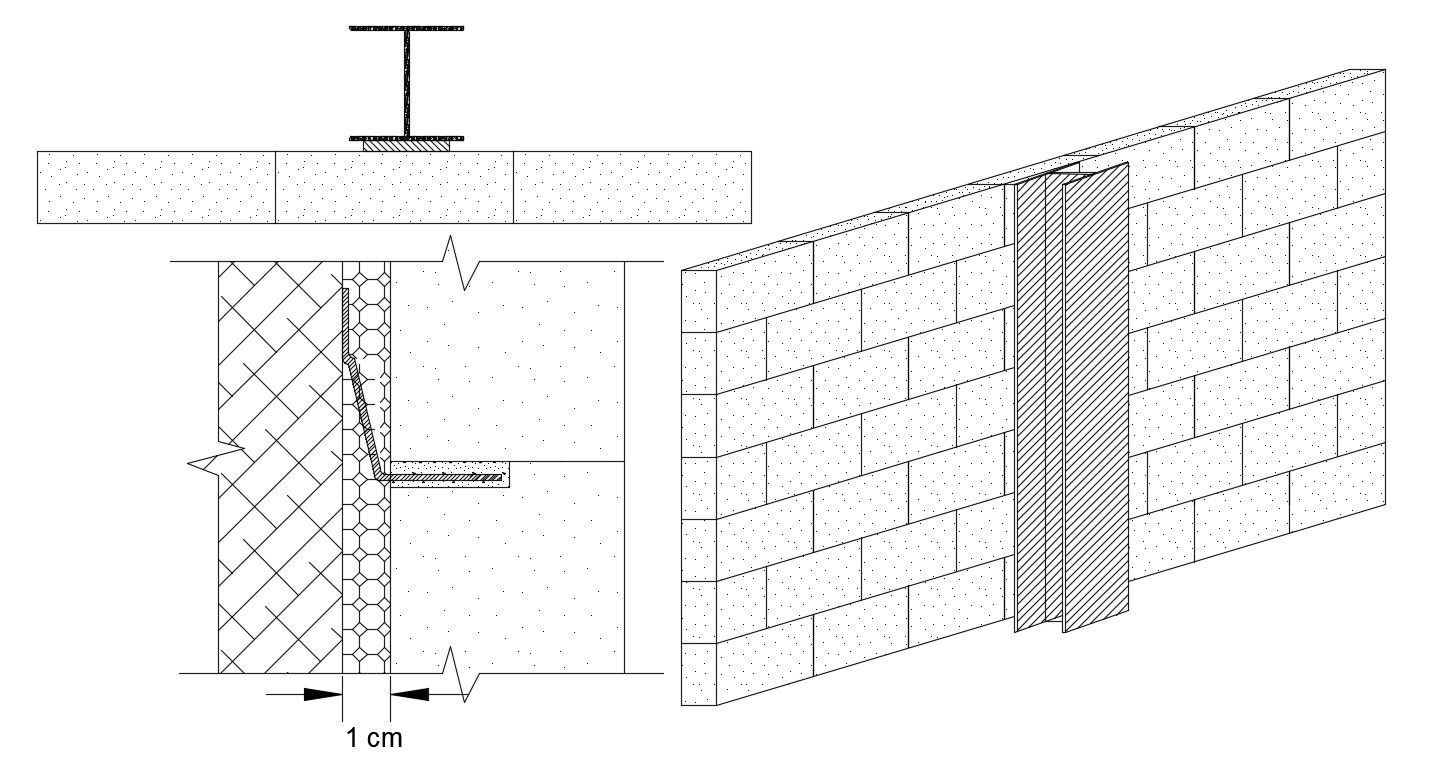 1 cm