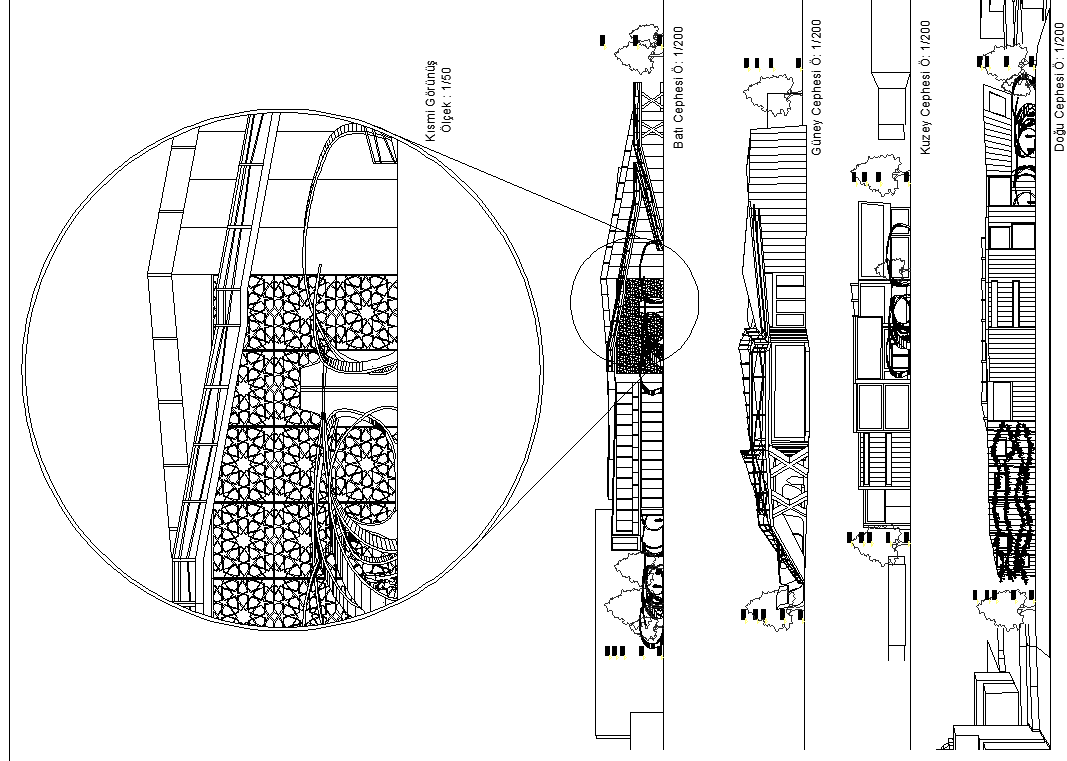 Kısmi Görünüş
Ölçek : 1/50

Batı Cephesi Ö: 1/200

Güney Cephesi Ö: 1/200

Kuzey Cephesi Ö: 1/200

Doğu Cephesi Ö: 1/200