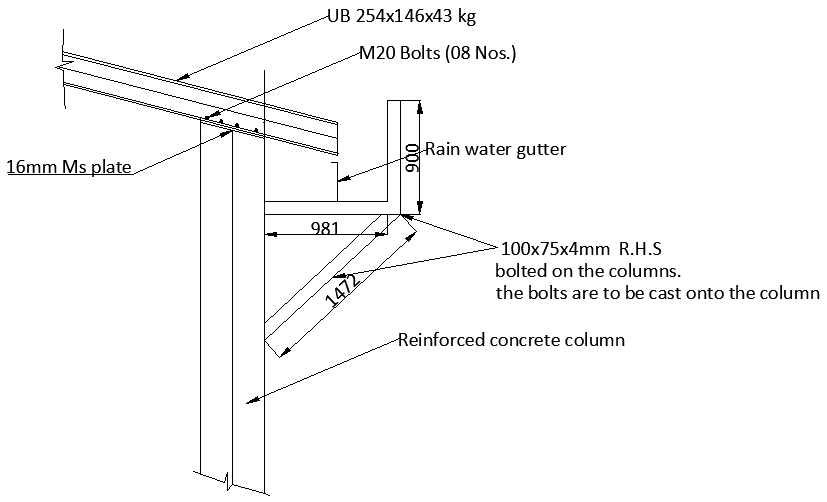 UB 254x146x43 kg

M20 Bolts (08 Nos.)

16mm Ms plate

Rain water gutter

900

981

1472

100x75x4mm R.H.S
bolted on the columns.
the bolts are to be cast onto the column

Reinforced concrete column