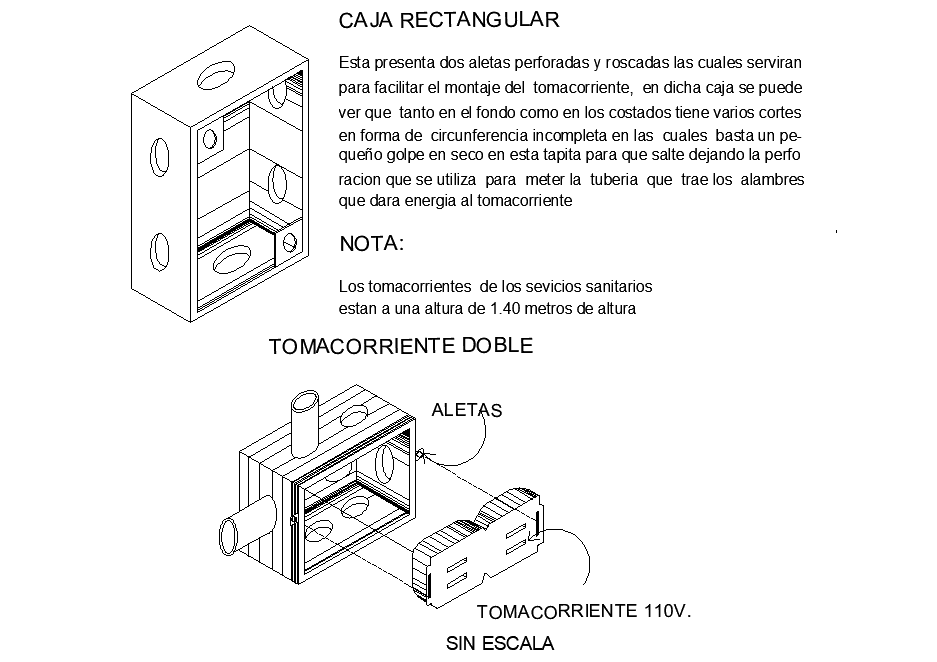 CAJA RECTANGULAR

Esta presenta dos aletas perforadas y roscadas las cuales serviran para facilitar el montaje del tomacorriente, en dicha caja se puede ver que tanto en el fondo como en los costados tiene varios cortes en forma de circunferencia incompleta en las cuales basta un pequeño golpe en seco en esta tapita para que salte dejando la perfo racion que se utiliza para meter la tuberia que trae los alambres que dara energia al tomacorriente

NOTA:

Los tomacorrientes de los sevicios sanitarios estan a una altura de 1.40 metros de altura

TOMACORRIENTE DOBLE

ALETAS

TOMACORRIENTE 110V.

SIN ESCALA