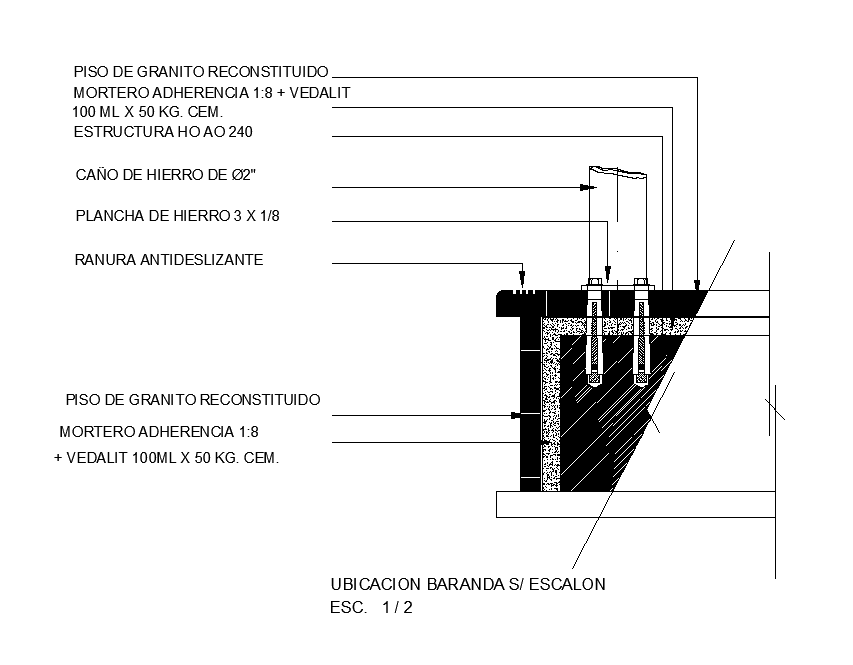 PISO DE GRANITO RECONSTITUIDO
MORTERO ADHERENCIA 1:8 + VEDALIT
100 ML X 50 KG. CEM.
ESTRUCTURA HO AO 240

CAÑO DE HIERRO DE Ø2"

PLANCHA DE HIERRO 3 X 1/8

RANURA ANTIDESLIZANTE

PISO DE GRANITO RECONSTITUIDO
MORTERO ADHERENCIA 1:8
+ VEDALIT 100ML X 50 KG. CEM.

UBICACION BARANDA S/ ESCALON
ESC. 1 / 2