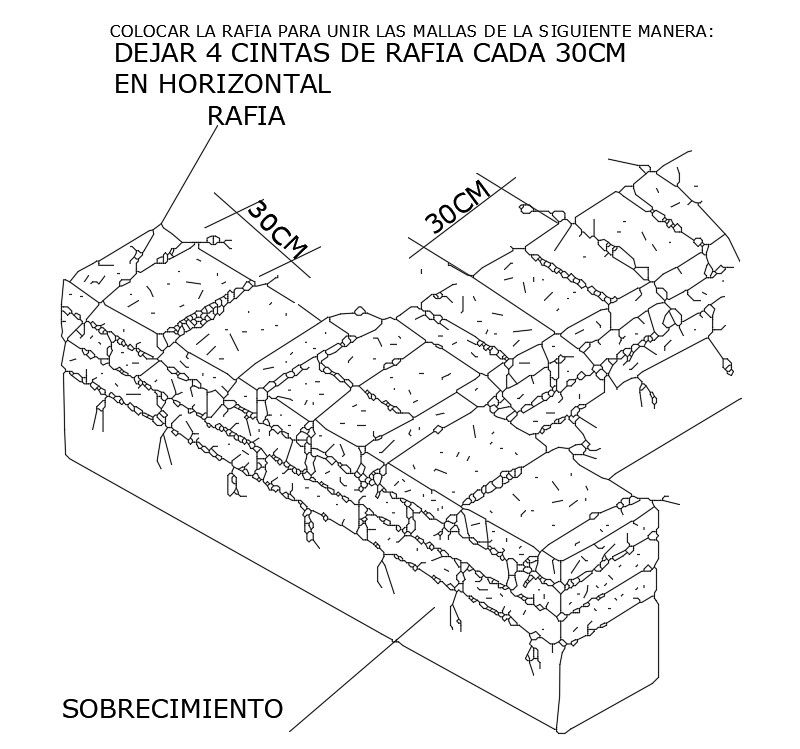 COLOCAR LA RAFIA PARA UNIR LAS MALLAS DE LA SIGUIENTE MANERA:
DEJAR 4 CINTAS DE RAFIA CADA 30CM
EN HORIZONTAL
RAFIA

30CM

30CM

SOBRECIMIENTO