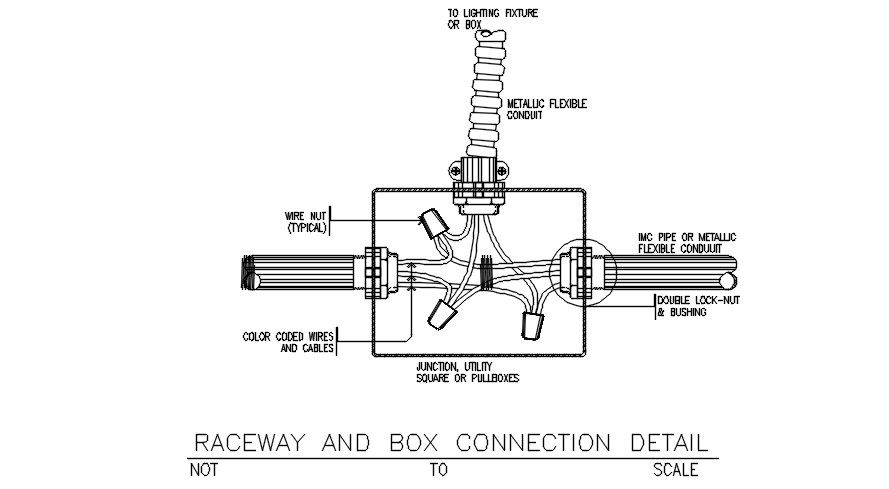 TO LIGHTING FIXTURE OR BOX

METALLIC FLEXIBLE CONDUIT

WIRE NUT (TYPICAL)

IMC PIPE OR METALLIC FLEXIBLE CONDUUIT

DOUBLE LOCK-NUT & BUSHING

COLOR CODED WIRES AND CABLES

JUNCTION, UTILITY SQUARE OR PULLBOXES

RACEWAY AND BOX CONNECTION DETAIL

NOT TO SCALE