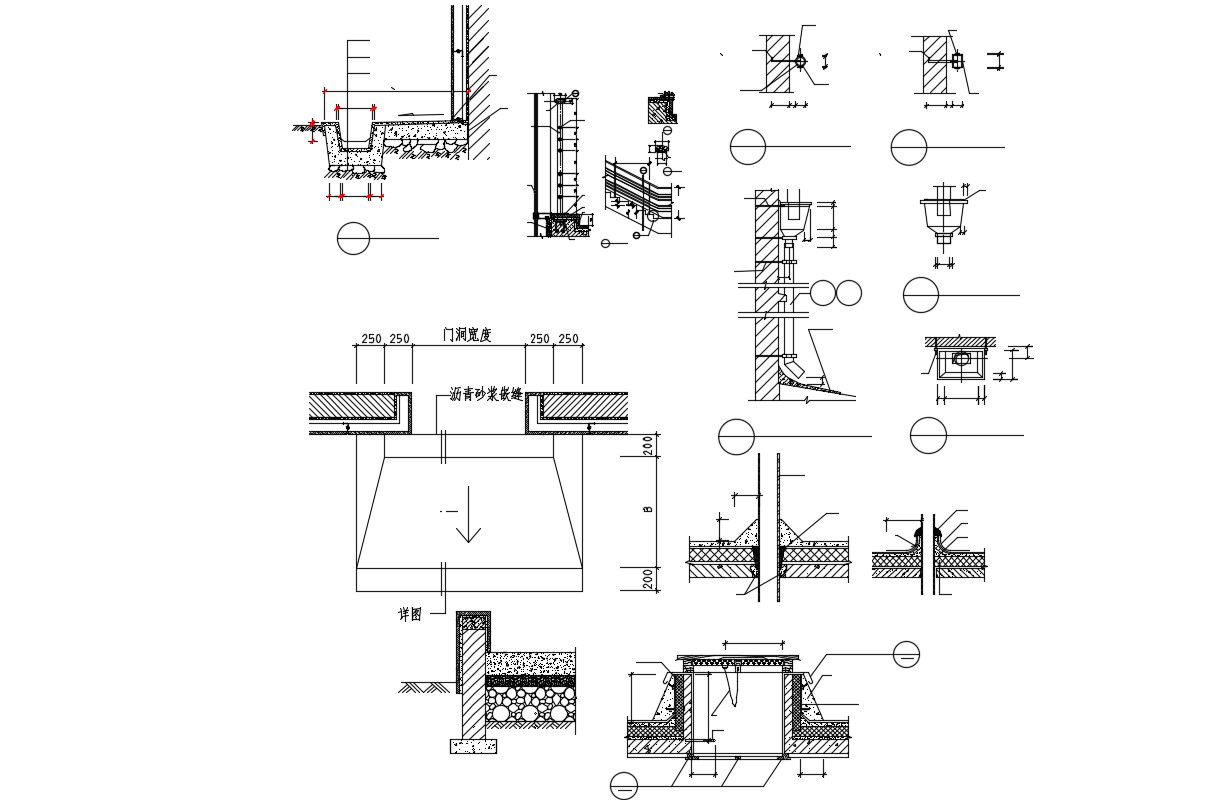 250 250 门洞宽度 250 250

沥青砂浆嵌缝

200

B

200

详图