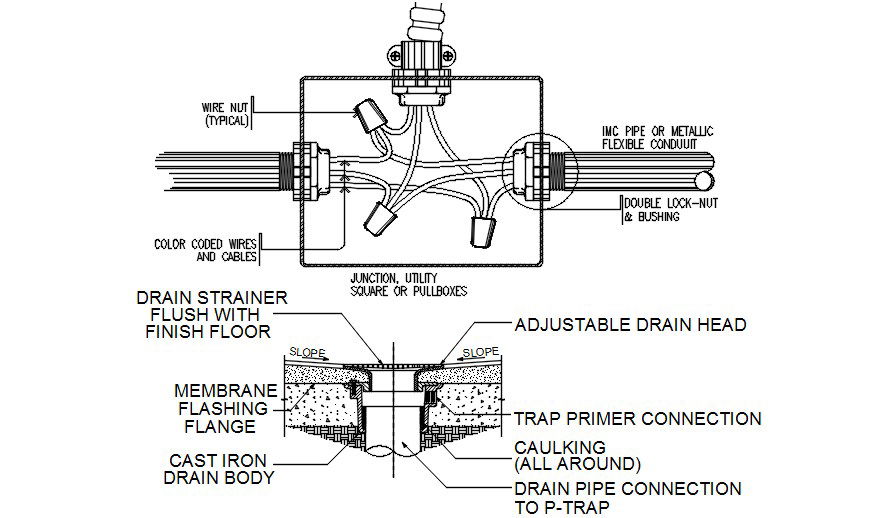 WIRE NUT (TYPICAL)

IMC PIPE OR METALLIC FLEXIBLE CONDUUIT

DOUBLE LOCK-NUT & BUSHING

COLOR CODED WIRES AND CABLES

JUNCTION, UTILITY SQUARE OR PULLBOXES

DRAIN STRAINER FLUSH WITH FINISH FLOOR

ADJUSTABLE DRAIN HEAD

SLOPE

SLOPE

MEMBRANE FLASHING FLANGE

TRAP PRIMER CONNECTION

CAST IRON DRAIN BODY

CAULKING (ALL AROUND)

DRAIN PIPE CONNECTION TO P-TRAP