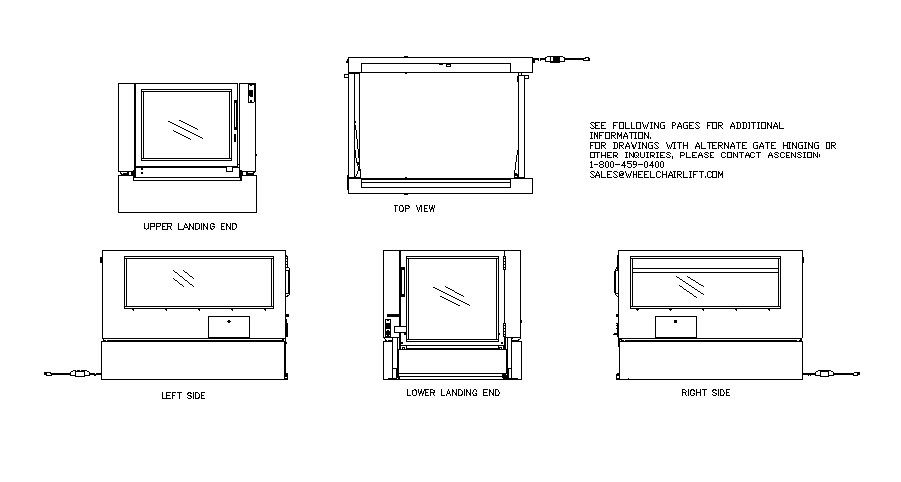 UPPER LANDING END

TOP VIEW

SEE FOLLOWING PAGES FOR ADDITIONAL INFORMATION.
FOR DRAWINGS WITH ALTERNATE GATE HINGING OR OTHER INQUIRIES, PLEASE CONTACT ASCENSION:
1-800-459-0400
SALES@WHEELCHAIRLIFT.COM

LEFT SIDE

LOWER LANDING END

RIGHT SIDE