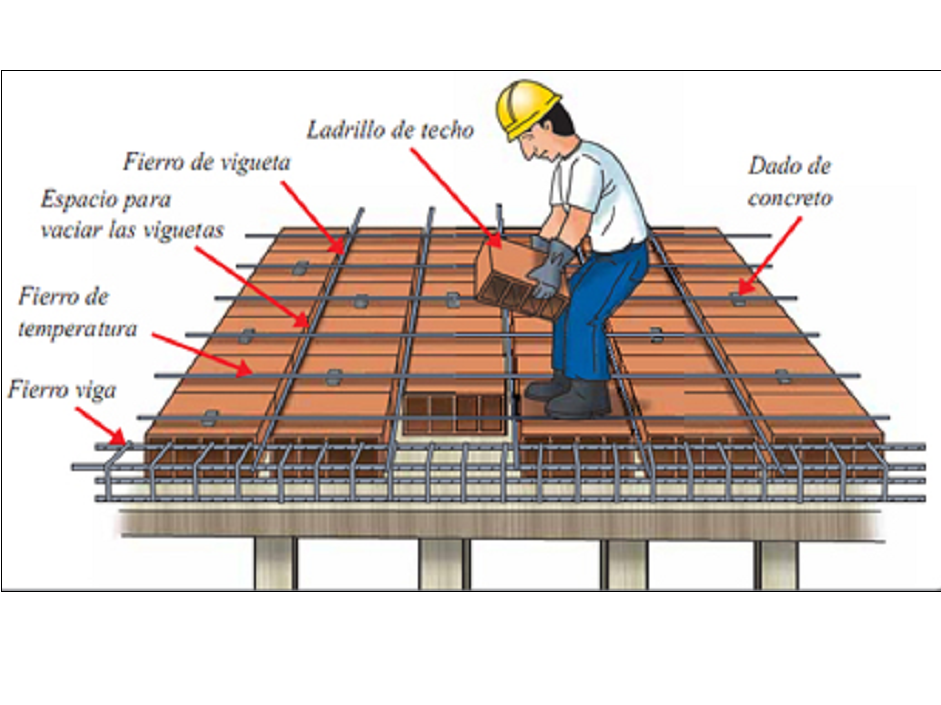 Ladrillo de techo

Fierro de vigueta

Dado de concreto

Espacio para vaciar las viguetas

Fierro de temperatura

Fierro viga