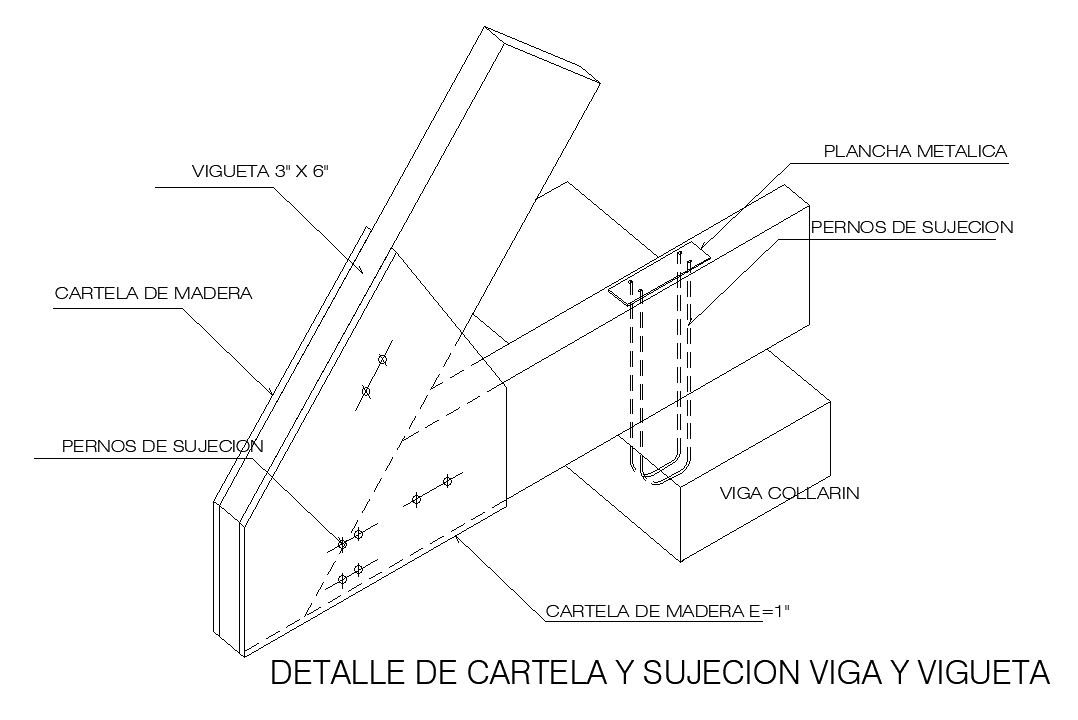 VIGUETA 3" X 6"

CARTELA DE MADERA

PERNOS DE SUJECION

PLANCHA METALICA

PERNOS DE SUJECION

VIGA COLLARIN

CARTELA DE MADERA E=1"

DETALLE DE CARTELA Y SUJECION VIGA Y VIGUETA