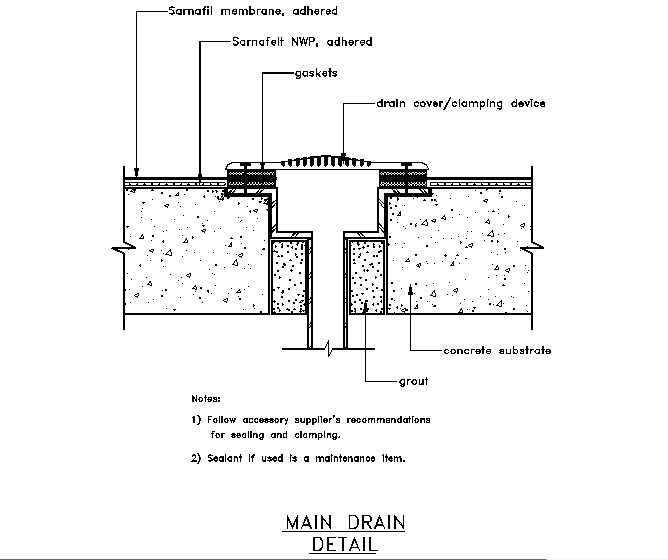 Sarnafil membrane, adhered

Sarnafelt NWP, adhered

gaskets

drain cover/clamping device

concrete substrate

grout

Notes:

1) Follow accessory supplier's recommendations for sealing and clamping.

2) Sealant if used is a maintenance item.

MAIN DRAIN
DETAIL