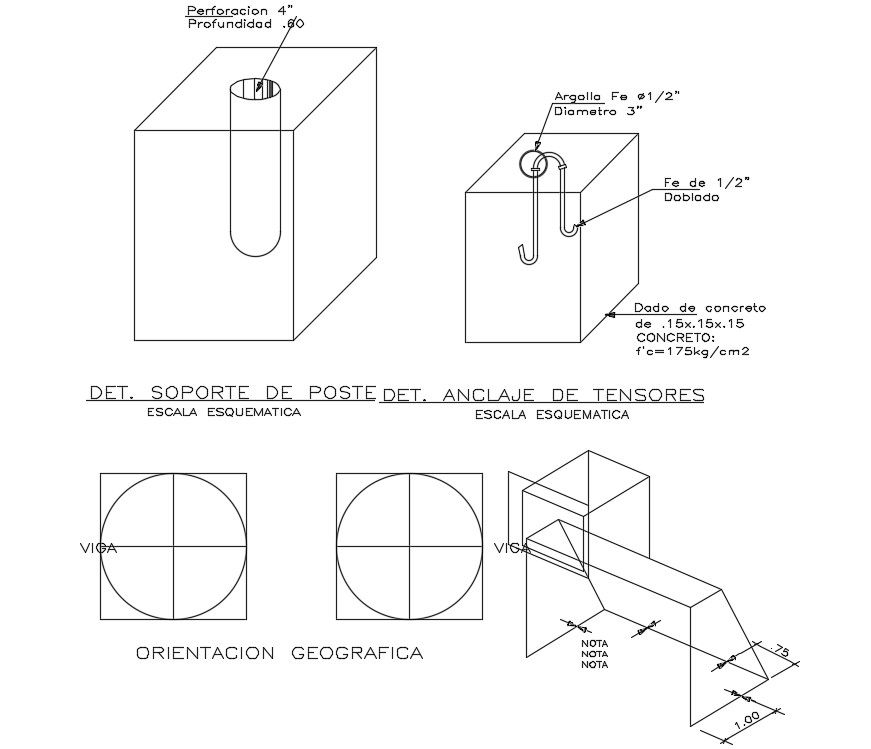 Perforacion 4"
Profundidad .60

Argolla Fe ø1/2"
Diametro 3"

Fe de 1/2"
Doblado

Dado de concreto
de .15x.15x.15
CONCRETO:
f'c=175kg/cm2

DET. SOPORTE DE POSTE
ESCALA ESQUEMATICA

DET. ANCLAJE DE TENSORES
ESCALA ESQUEMATICA

VIGA

VIGA

ORIENTACION GEOGRAFICA

NOTA
NOTA
NOTA

.75

1.00