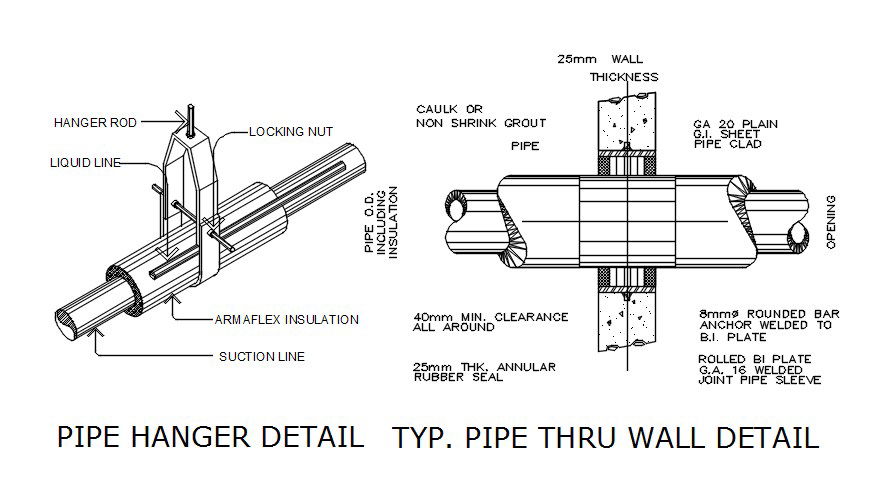 HANGER ROD

LOCKING NUT

LIQUID LINE

ARMAFLEX INSULATION

SUCTION LINE

PIPE HANGER DETAIL

25mm WALL THICKNESS

CAULK OR NON SHRINK GROUT

PIPE

GA 20 PLAIN G.I. SHEET PIPE CLAD

PIPE O.D. INCLUDING INSULATION

OPENING

40mm MIN. CLEARANCE ALL AROUND

25mm THK. ANNULAR RUBBER SEAL

8mmø ROUNDED BAR ANCHOR WELDED TO B.I. PLATE

ROLLED BI PLATE G.A. 16 WELDED JOINT PIPE SLEEVE

TYP. PIPE THRU WALL DETAIL