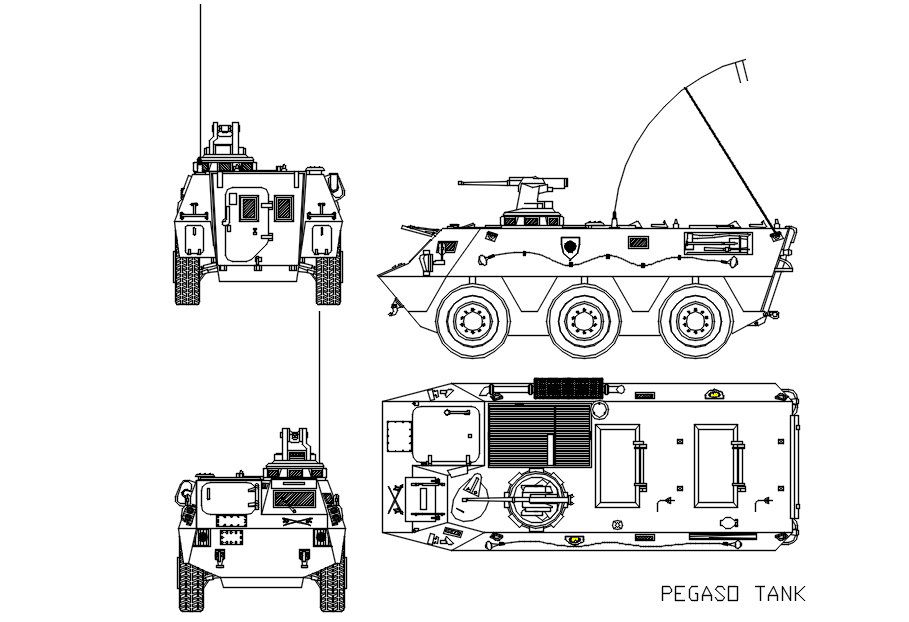 PEGASO TANK