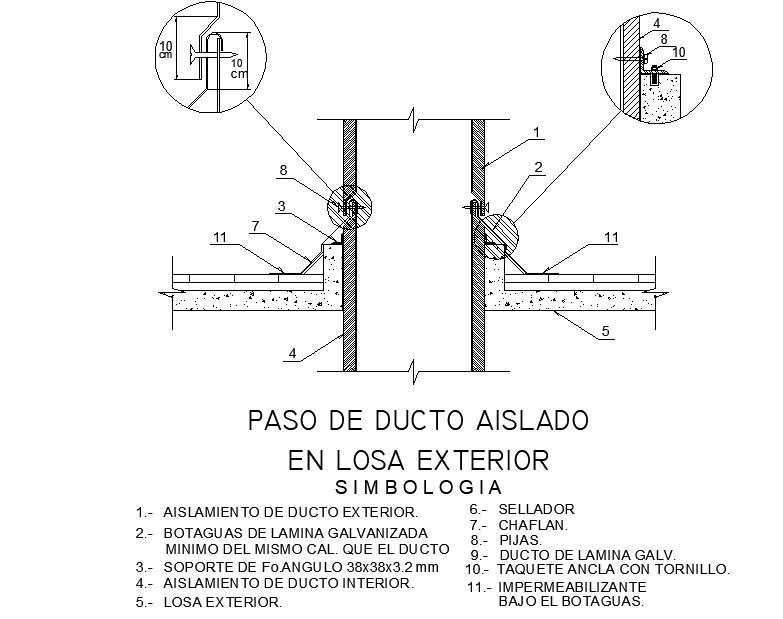 10 cm
10 cm
4
8
10
1
2
8
3
7
11
11
5
4

PASO DE DUCTO AISLADO
EN LOSA EXTERIOR
SIMBOLOGIA

1.- AISLAMIENTO DE DUCTO EXTERIOR.
2.- BOTAGUAS DE LAMINA GALVANIZADA MINIMO DEL MISMO CAL. QUE EL DUCTO
3.- SOPORTE DE Fo.ANGULO 38x38x3.2 mm
4.- AISLAMIENTO DE DUCTO INTERIOR.
5.- LOSA EXTERIOR.

6.- SELLADOR
7.- CHAFLAN.
8.- PIJAS.
9.- DUCTO DE LAMINA GALV.
10.- TAQUETE ANCLA CON TORNILLO.
11.- IMPERMEABILIZANTE BAJO EL BOTAGUAS.